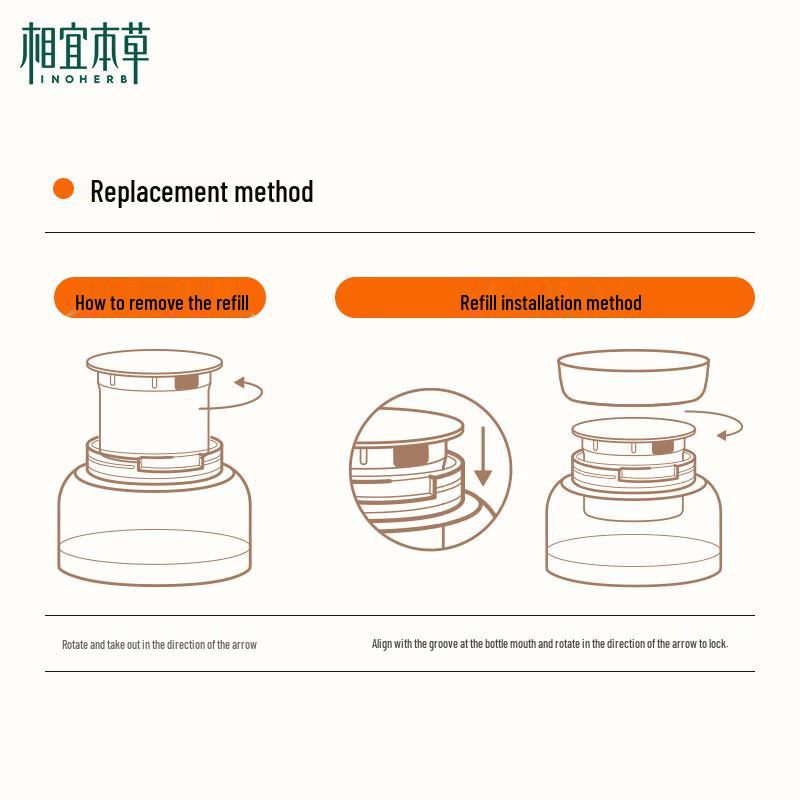 相宜本草
INOHERB

Replacement method

How to remove the refill

Refill installation method

Rotate and take out in the direction of the arrow

Align with the groove at the bottle mouth and rotate in the direction of the arrow to lock.