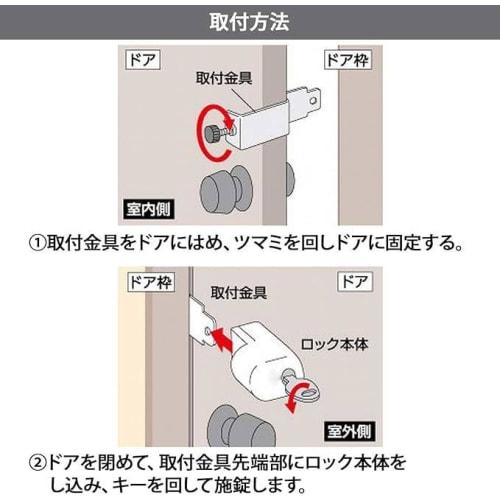 取付方法

ドア

ドア枠

取付金具

室内側

①取付金具をドアにはめ、ツマミを回しドアに固定する。

ドア枠

ドア

取付金具

ロック本体

室外側

②ドアを閉めて、取付金具先端部にロック本体をし込み、キーを回して施錠します。