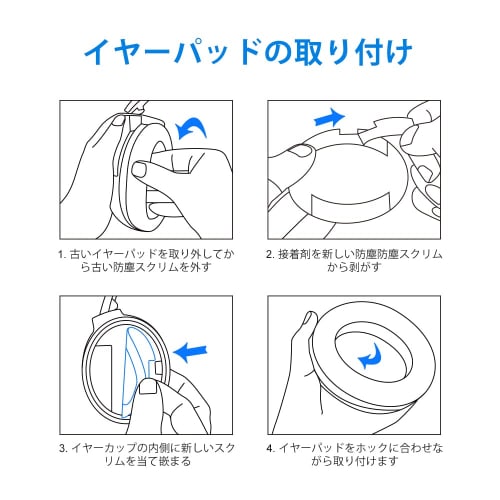 イヤーパッドの取り付け

1. 古いイヤーパッドを取り外してから古い防塵スクリムを外す

2. 接着剤を新しい防塵防塵スクリムから剥がす

3. イヤーカップの内側に新しいスクリムを当て嵌まる

4. イヤーパッドをホックに合わせながら取り付けます