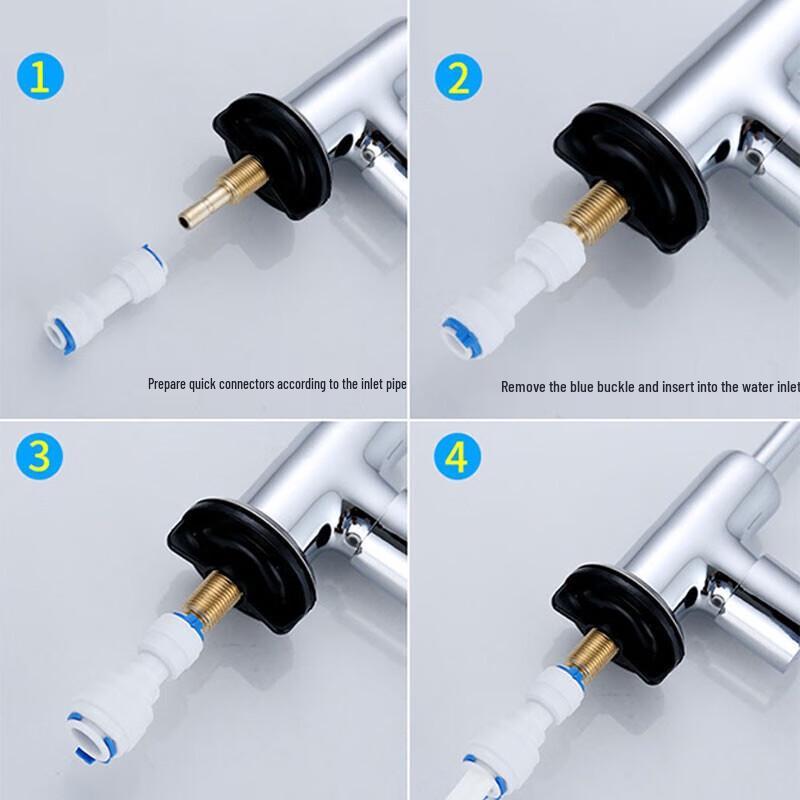 1

Prepare quick connectors according to the inlet pipe

2

Remove the blue buckle and insert into the water inlet

3

4