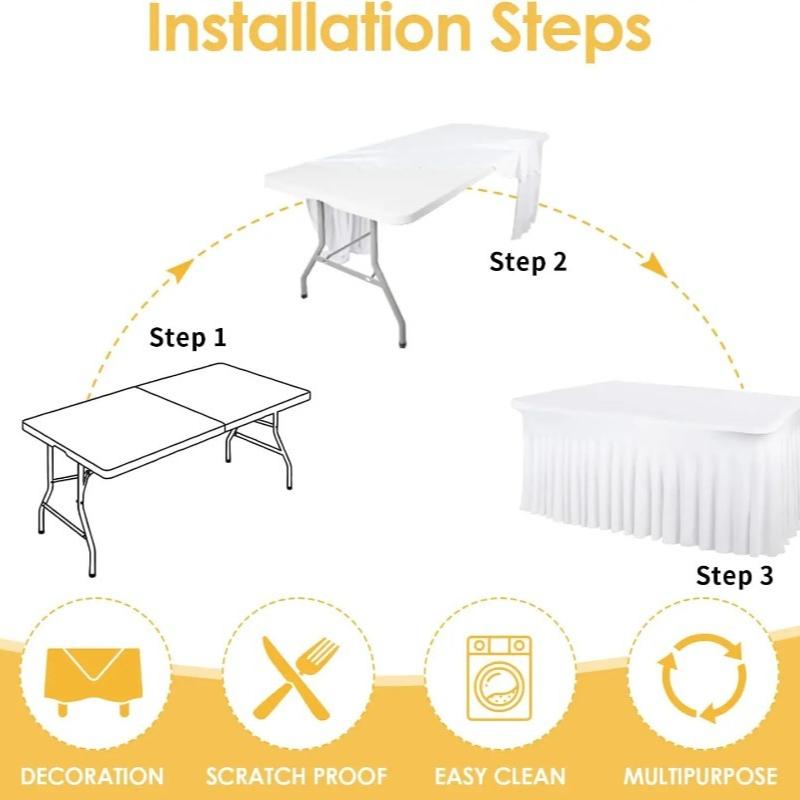 Installation Steps

Step 1

Step 2

Step 3

DECORATION

SCRATCH PROOF

EASY CLEAN

MULTIPURPOSE