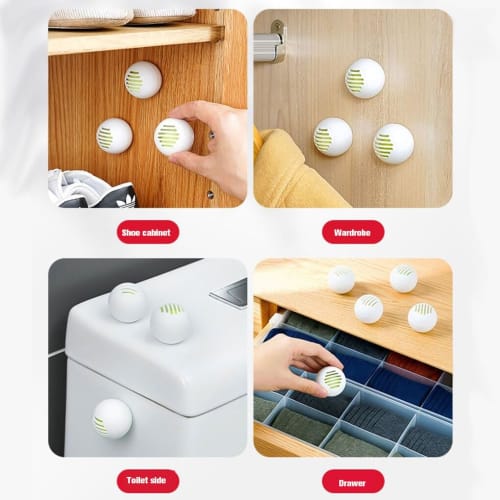 Shoe cabinet

Wardrobe

Toilet side

Drawer