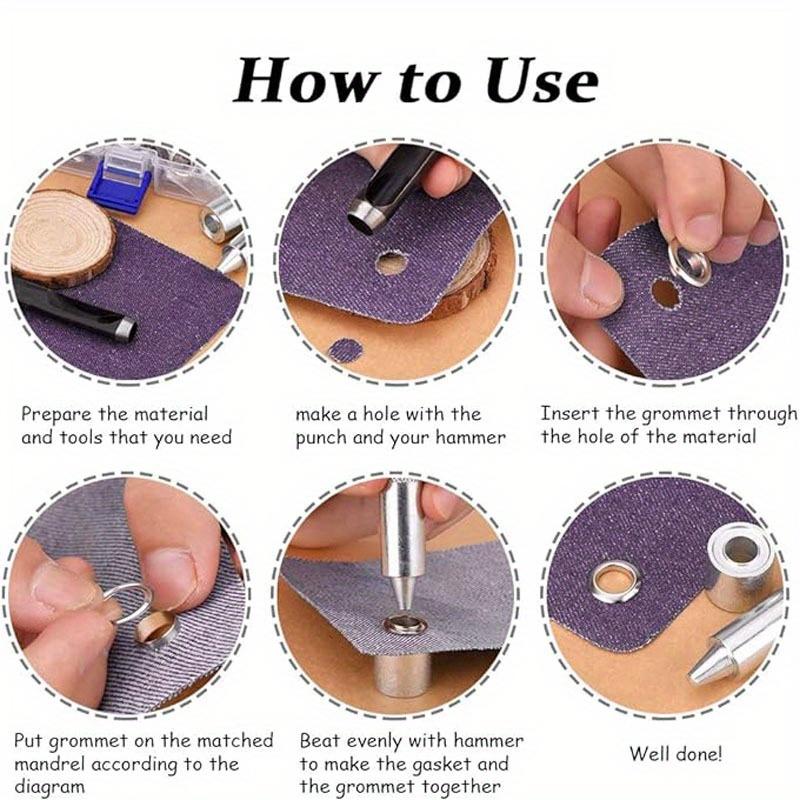 How to Use

Prepare the material and tools that you need

make a hole with the punch and your hammer

Insert the grommet through the hole of the material

Put grommet on the matched mandrel according to the diagram

Beat evenly with hammer to make the gasket and the grommet together

Well done!