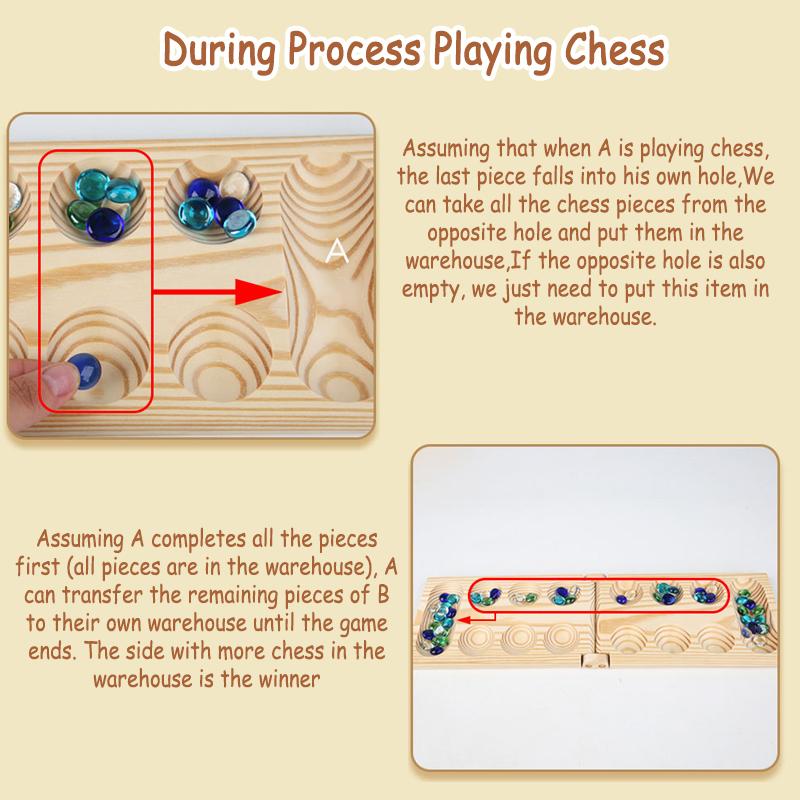 During Process Playing Chess

A

Assuming that when A is playing chess, the last piece falls into his own hole,We can take all the chess pieces from the opposite hole and put them in the warehouse,If the opposite hole is also empty, we just need to put this item in the warehouse.

Assuming A completes all the pieces first (all pieces are in the warehouse), A can transfer the remaining pieces of B to their own warehouse until the game ends. The side with more chess in the warehouse is the winner