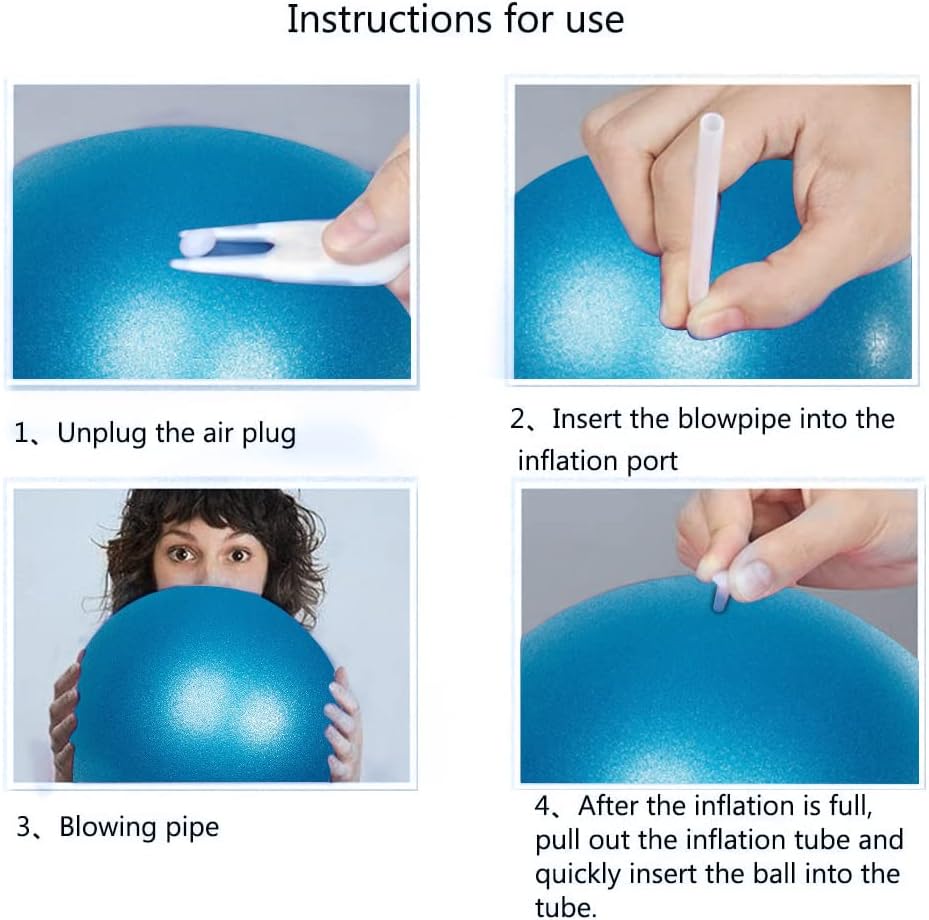 Instructions for use

1、Unplug the air plug

2、Insert the blowpipe into the inflation port

3、Blowing pipe

4、After the inflation is full, pull out the inflation tube and quickly insert the ball into the tube.