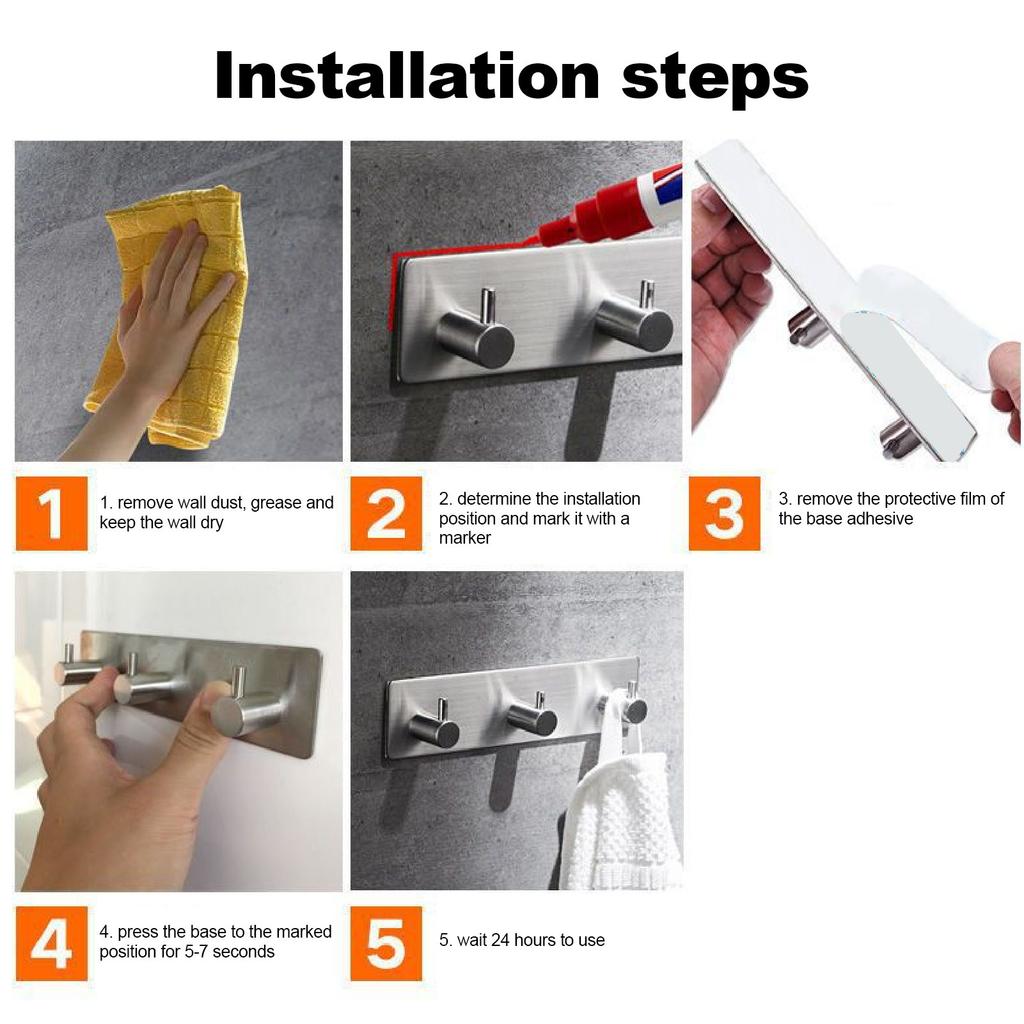 Installation steps

1

1. remove wall dust, grease and keep the wall dry

2

2. determine the installation position and mark it with a marker

3

3. remove the protective film of the base adhesive

4

4. press the base to the marked position for 5-7 seconds

5

5. wait 24 hours to use