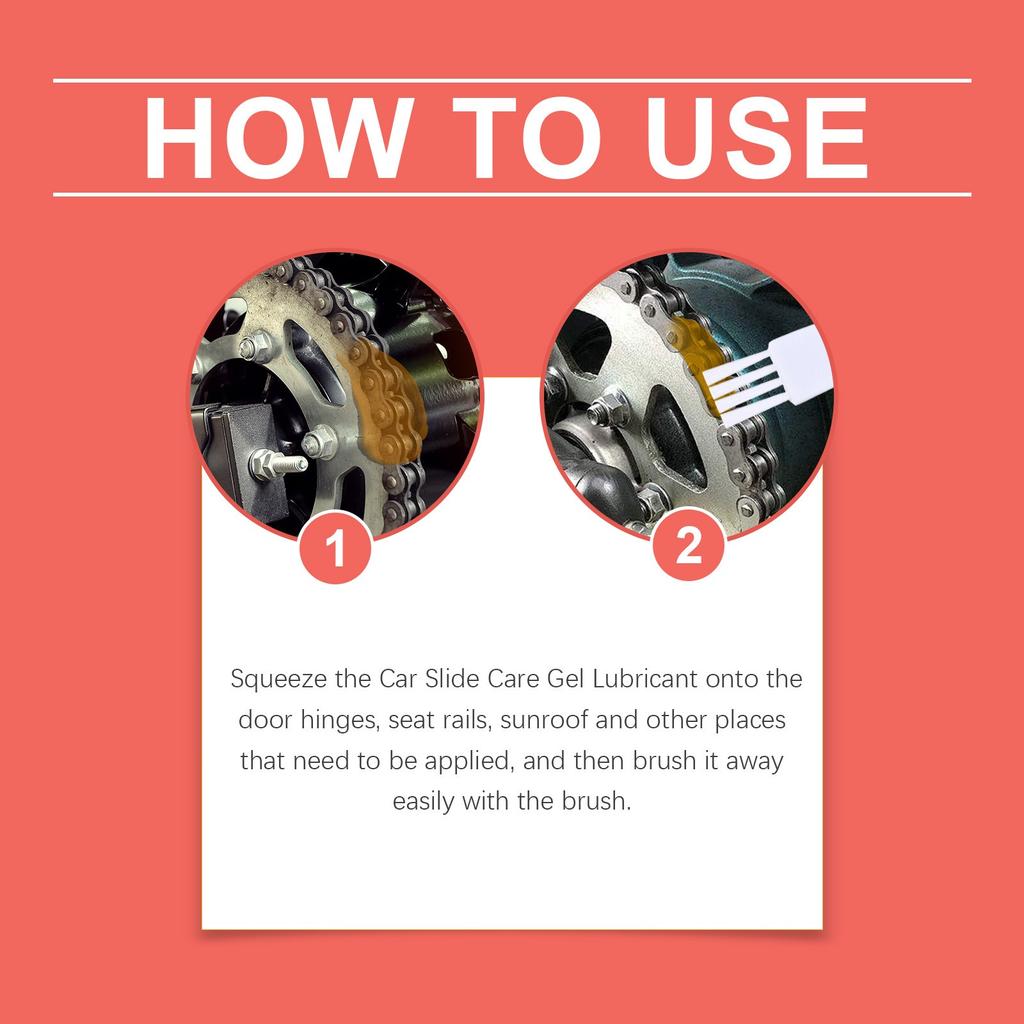 HOW TO USE

1

2

Squeeze the Car Slide Care Gel Lubricant onto the door hinges, seat rails, sunroof and other places that need to be applied, and then brush it away easily with the brush.