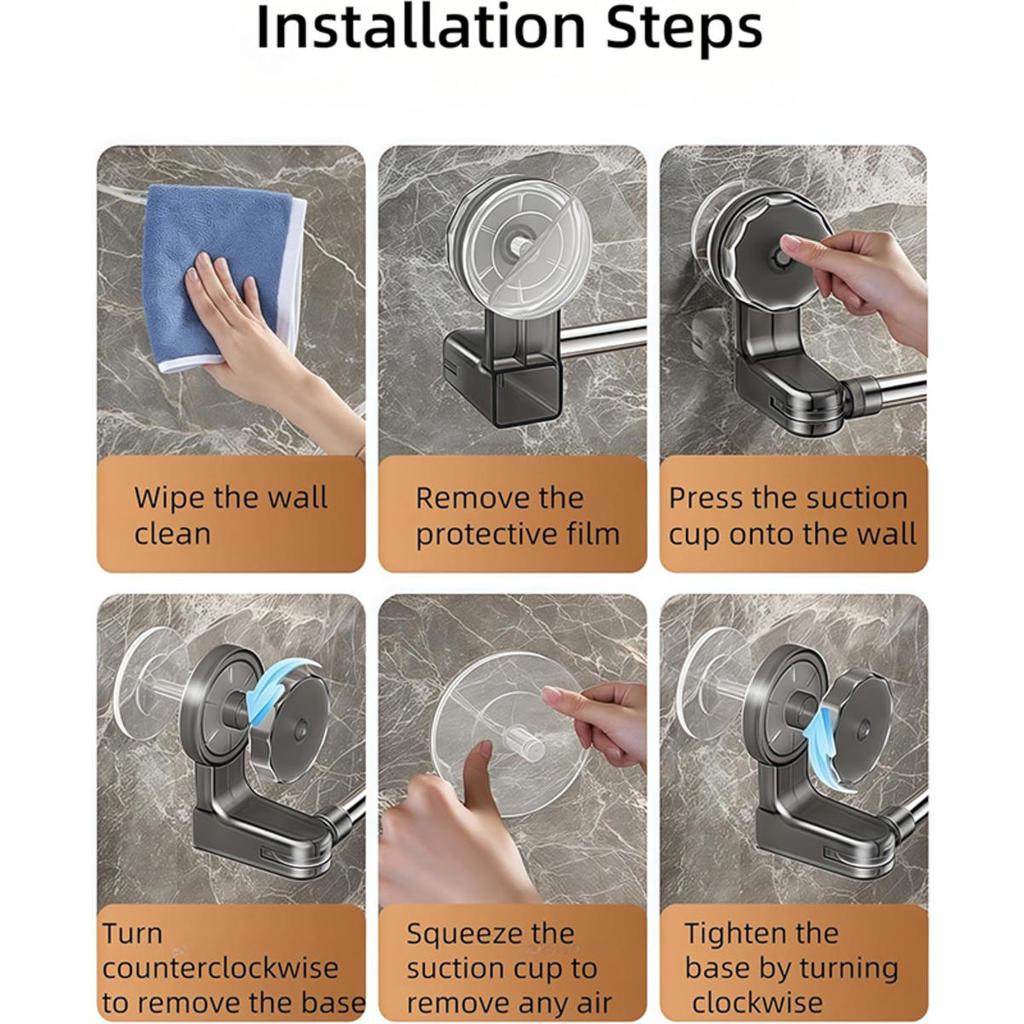 Installation Steps

Wipe the wall clean

Remove the protective film

Press the suction cup onto the wall

Turn counterclockwise to remove the base

Squeeze the suction cup to remove any air

Tighten the base by turning clockwise