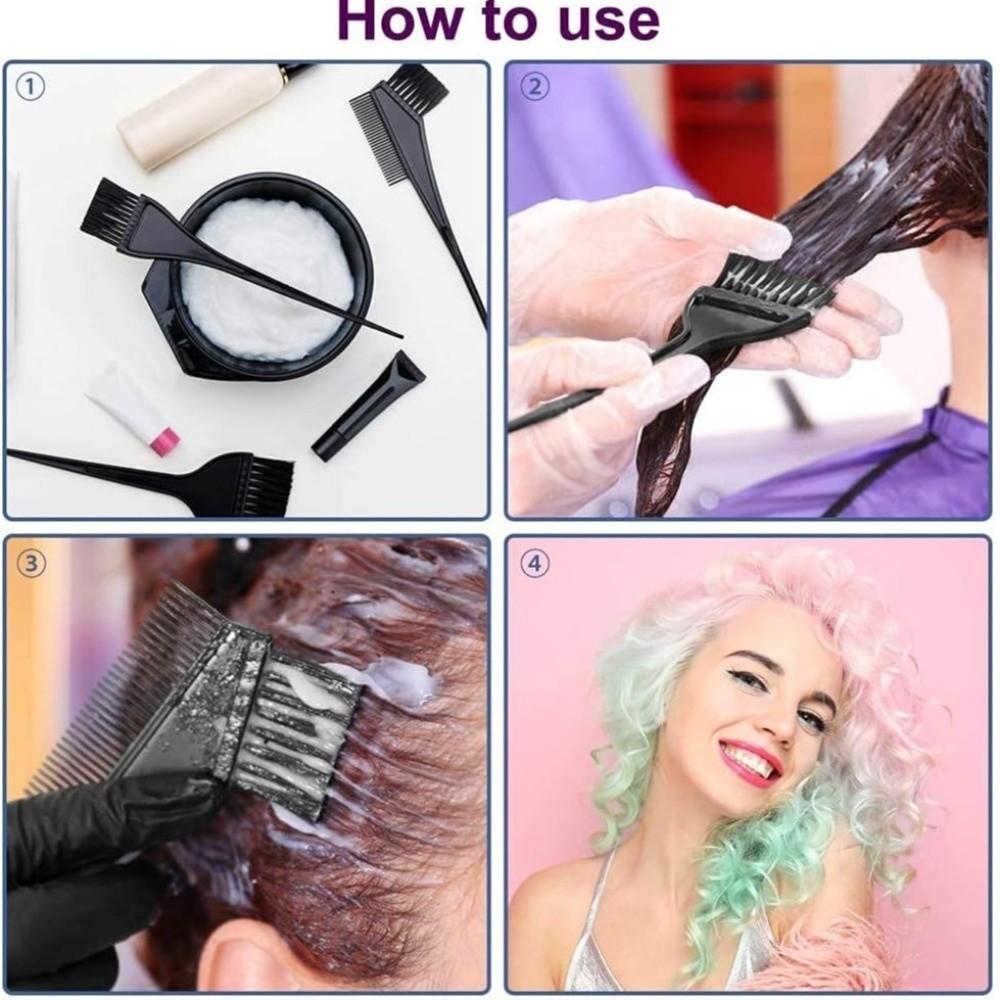 How to use

①

②

③

④