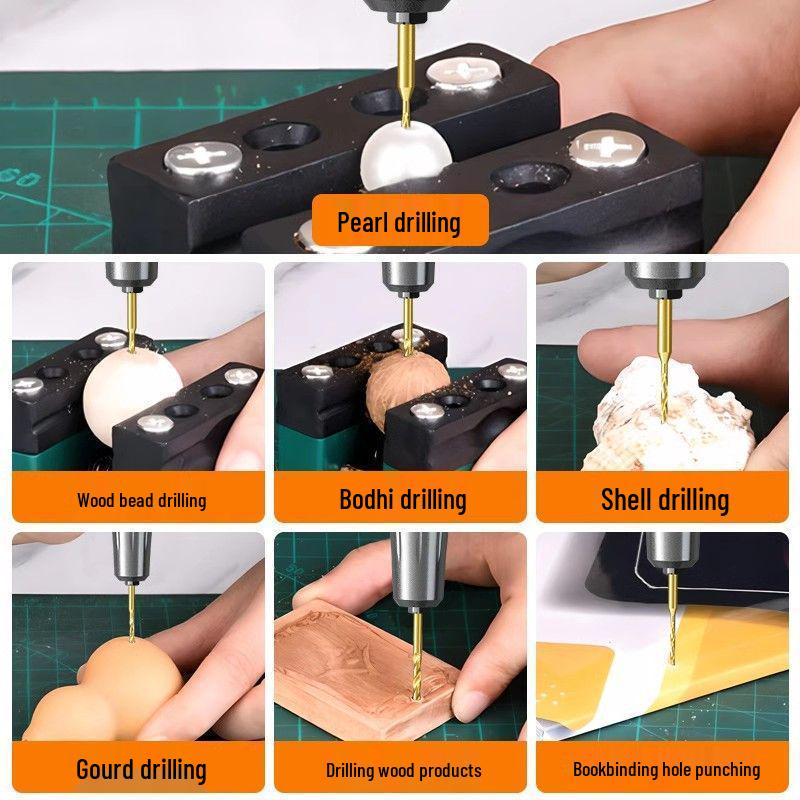 Pearl drilling

Wood bead drilling

Bodhi drilling

Shell drilling

Gourd drilling

Drilling wood products

Bookbinding hole punching