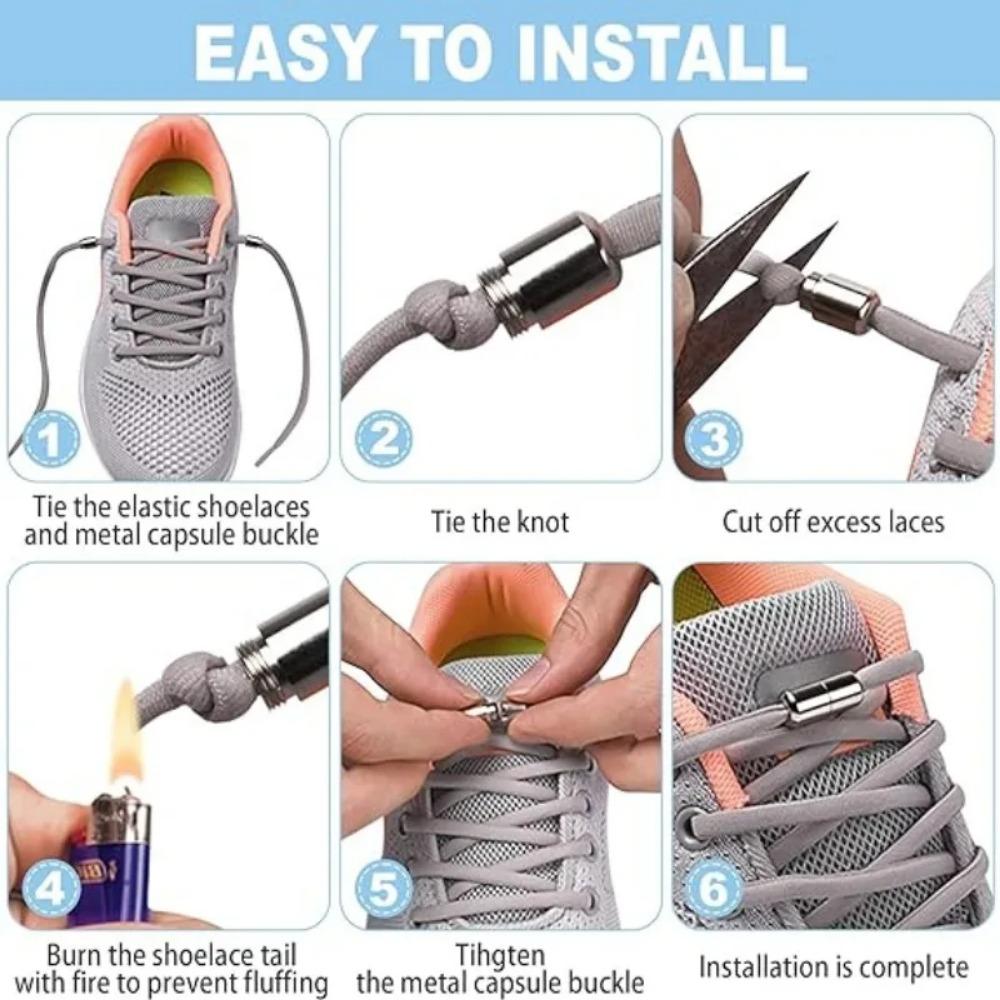 EASY TO INSTALL

1
Tie the elastic shoelaces and metal capsule buckle

2
Tie the knot

3
Cut off excess laces

4
Burn the shoelace tail with fire to prevent fluffing

5
Tihgten the metal capsule buckle

6
Installation is complete