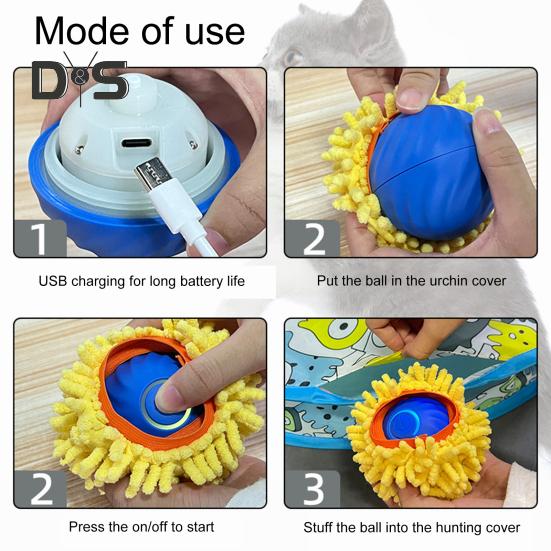 Mode of use

D&S

1

USB charging for long battery life

2

Put the ball in the urchin cover

2

Press the on/off to start

3

Stuff the ball into the hunting cover