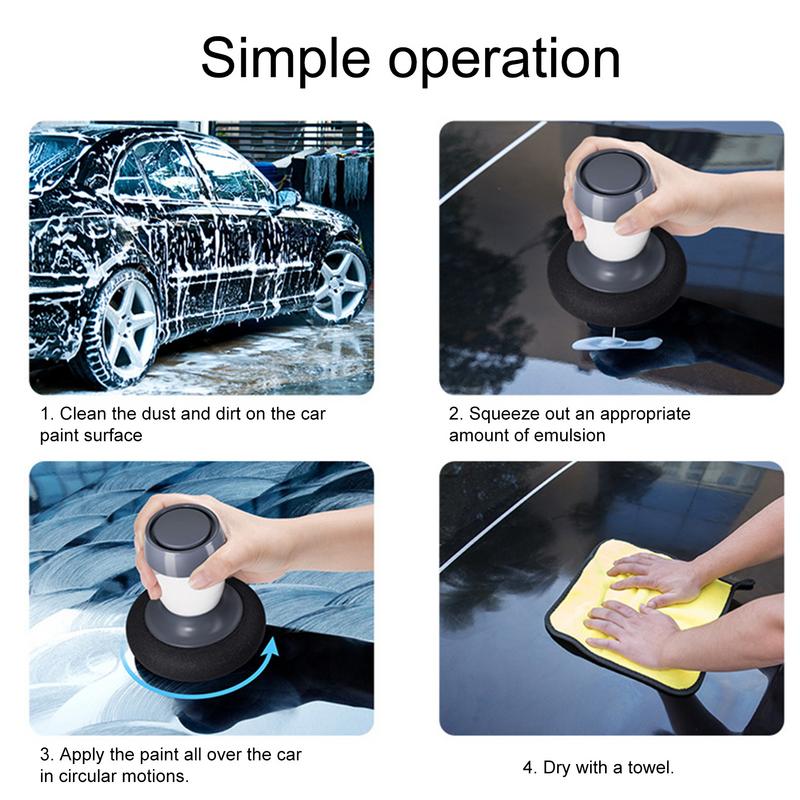 Simple operation

1. Clean the dust and dirt on the car paint surface

2. Squeeze out an appropriate amount of emulsion

3. Apply the paint all over the car in circular motions.

4. Dry with a towel.