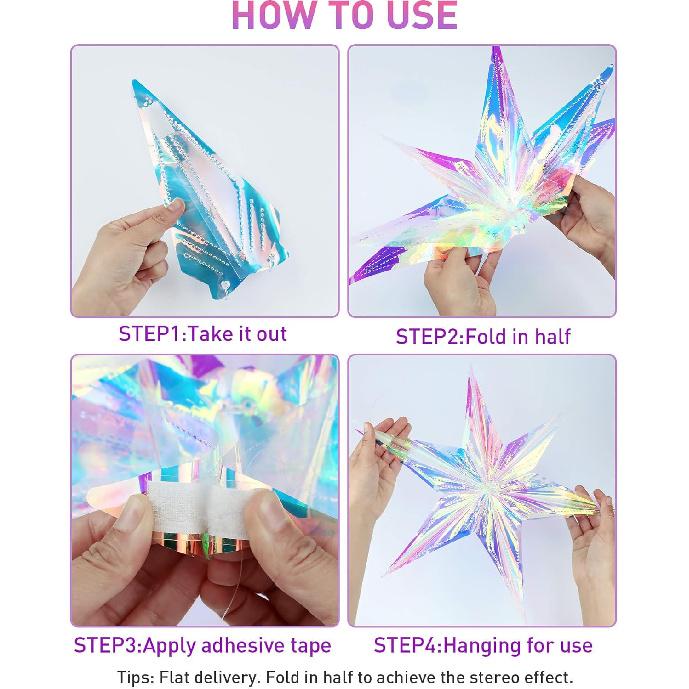 HOW TO USE

STEP1:Take it out

STEP2:Fold in half

STEP3:Apply adhesive tape

STEP4:Hanging for use

Tips: Flat delivery. Fold in half to achieve the stereo effect.