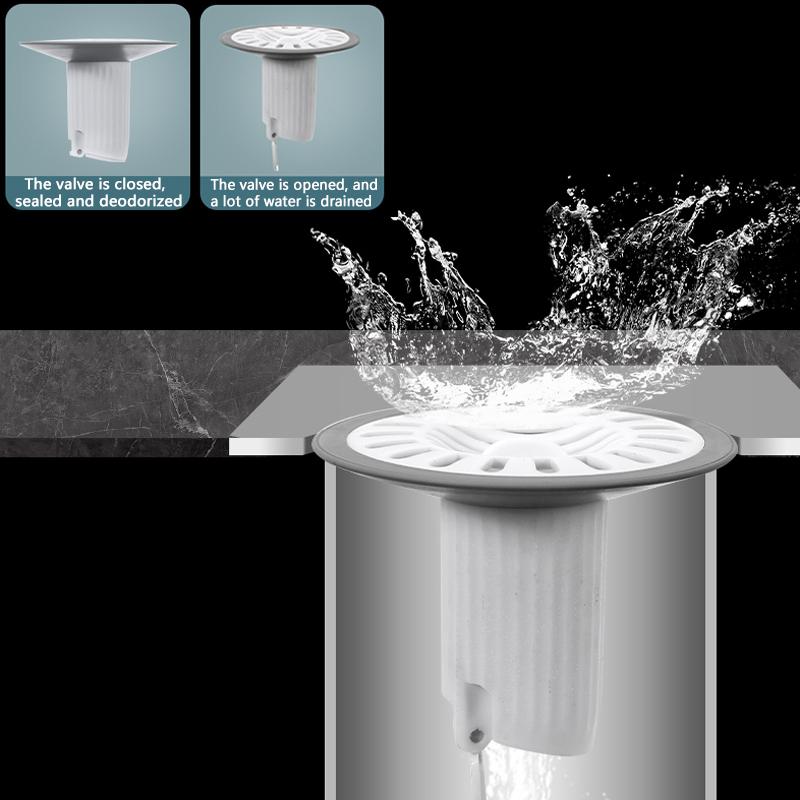 The valve is closed, sealed and deodorized

The valve is opened, and a lot of water is drained