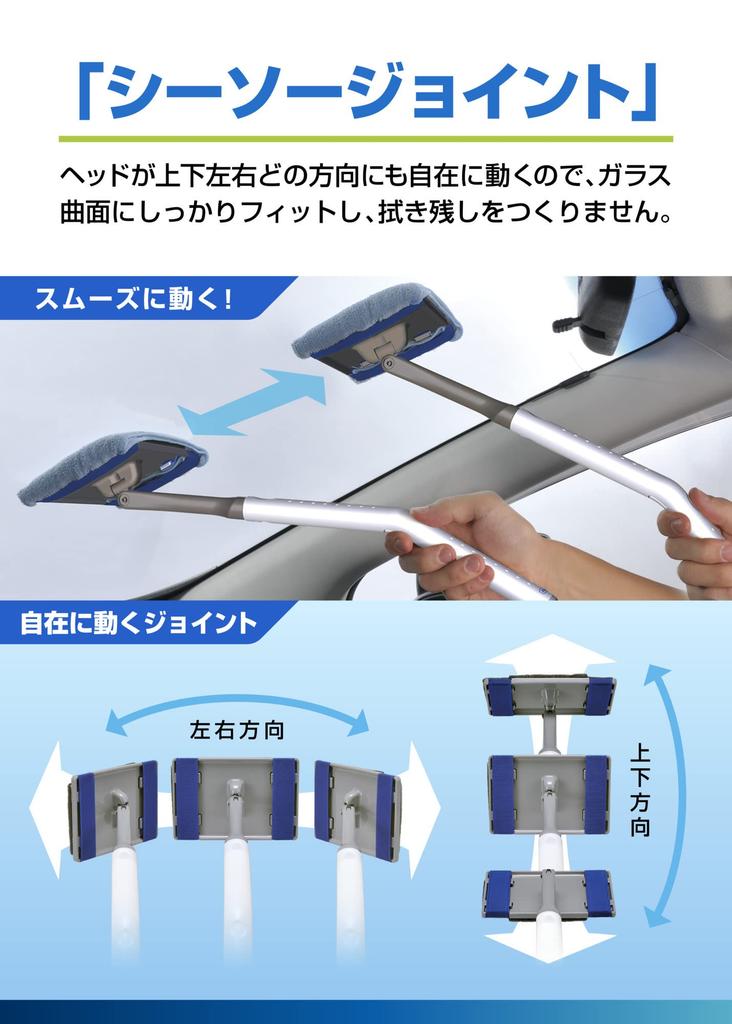 「シーソージョイント」

ヘッドが上下左右どの方向にも自在に動くので、ガラス曲面にしっかりフィットし、拭き残しをつくりません。

スムーズに動く！

自在に動くジョイント

左右方向

上下方向