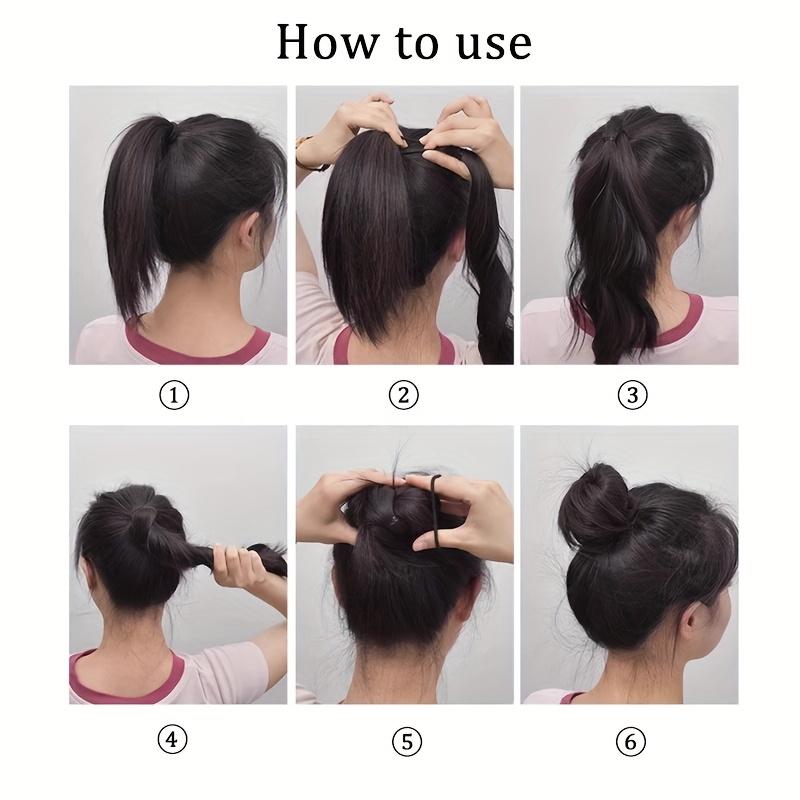 How to use

①

②

③

④

⑤

⑥