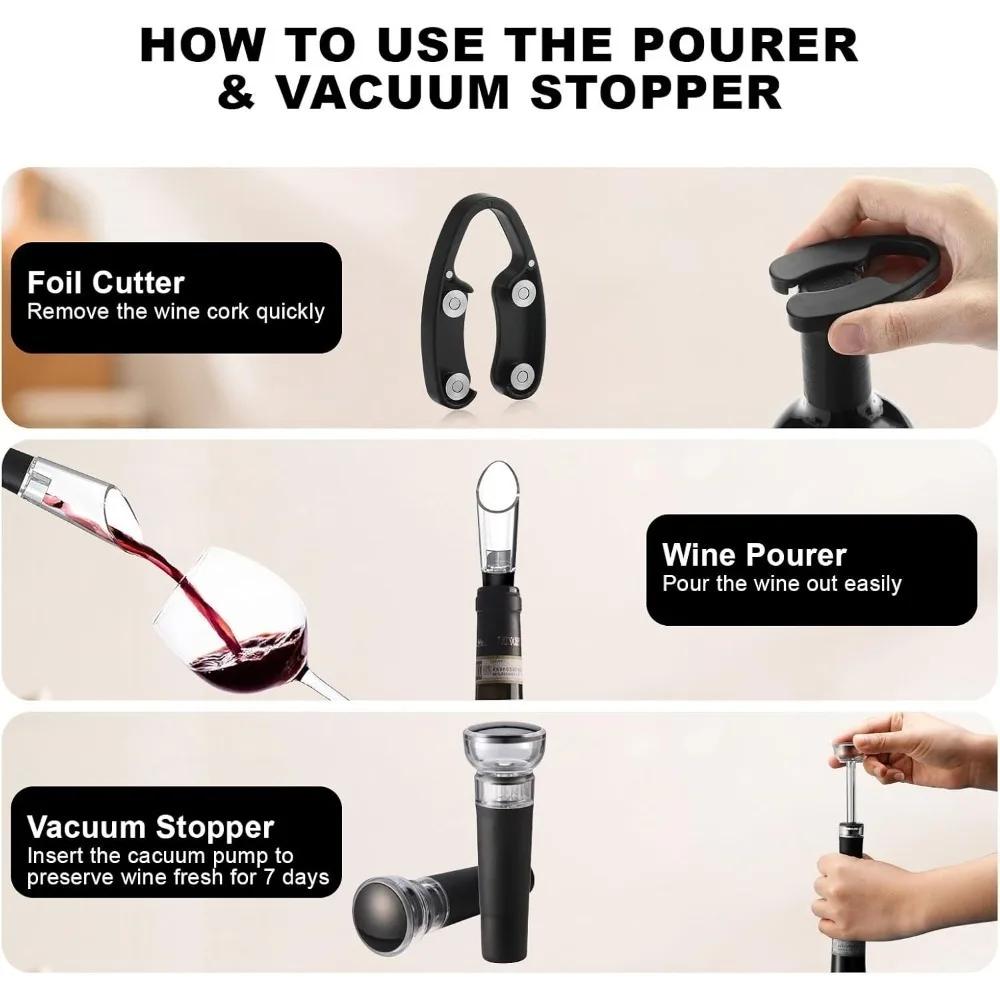 HOW TO USE THE POURER & VACUUM STOPPER

Foil Cutter
Remove the wine cork quickly

Wine Pourer
Pour the wine out easily

Vacuum Stopper
Insert the cacuum pump to preserve wine fresh for 7 days