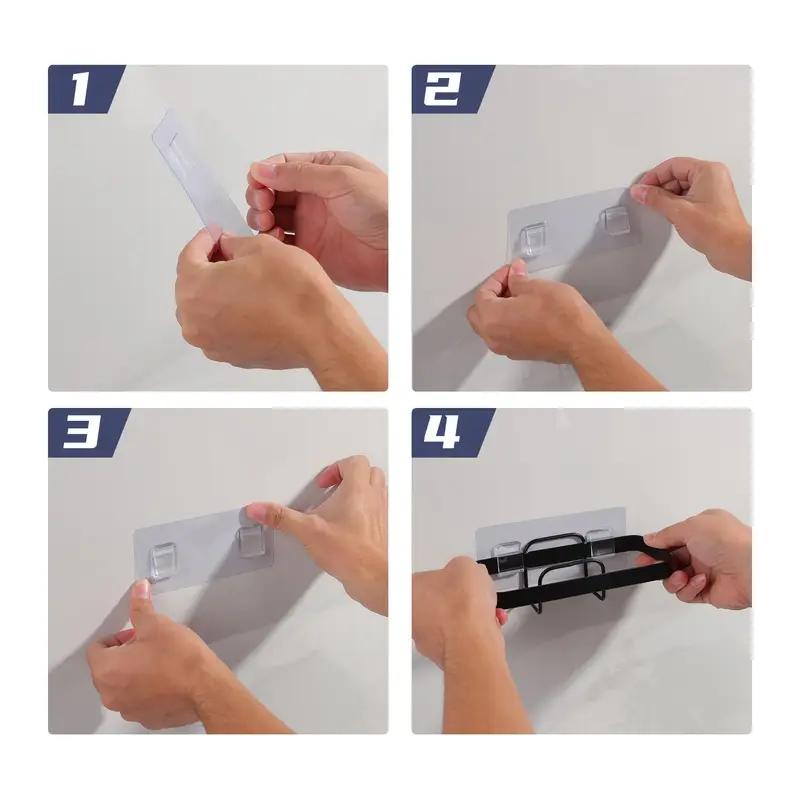 1

2

3

4