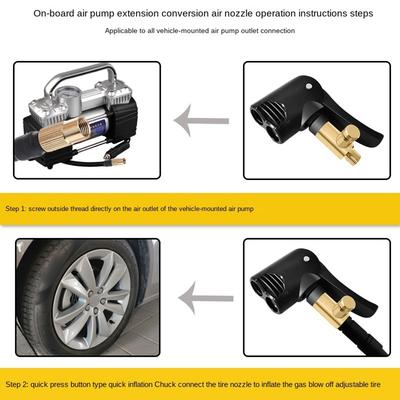 On-board air pump extension conversion air nozzle operation instructions steps

Applicable to all vehicle-mounted air pump outlet connection

Step 1: screw outside thread directly on the air outlet of the vehicle-mounted air pump

Step 2: quick press button type quick inflation Chuck connect the tire nozzle to inflate the gas blow off adjustable tire