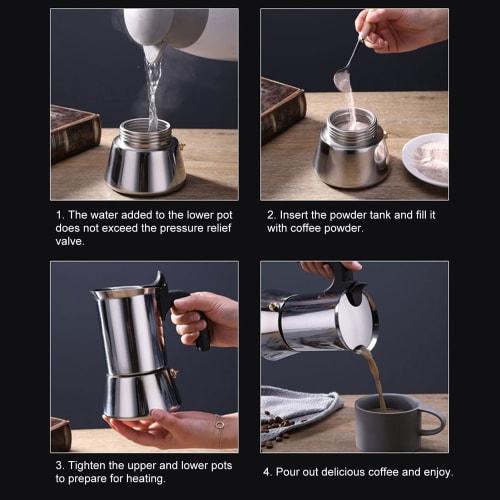 1. The water added to the lower pot does not exceed the pressure relief valve.

2. Insert the powder tank and fill it with coffee powder.

3. Tighten the upper and lower pots to prepare for heating.

4. Pour out delicious coffee and enjoy.