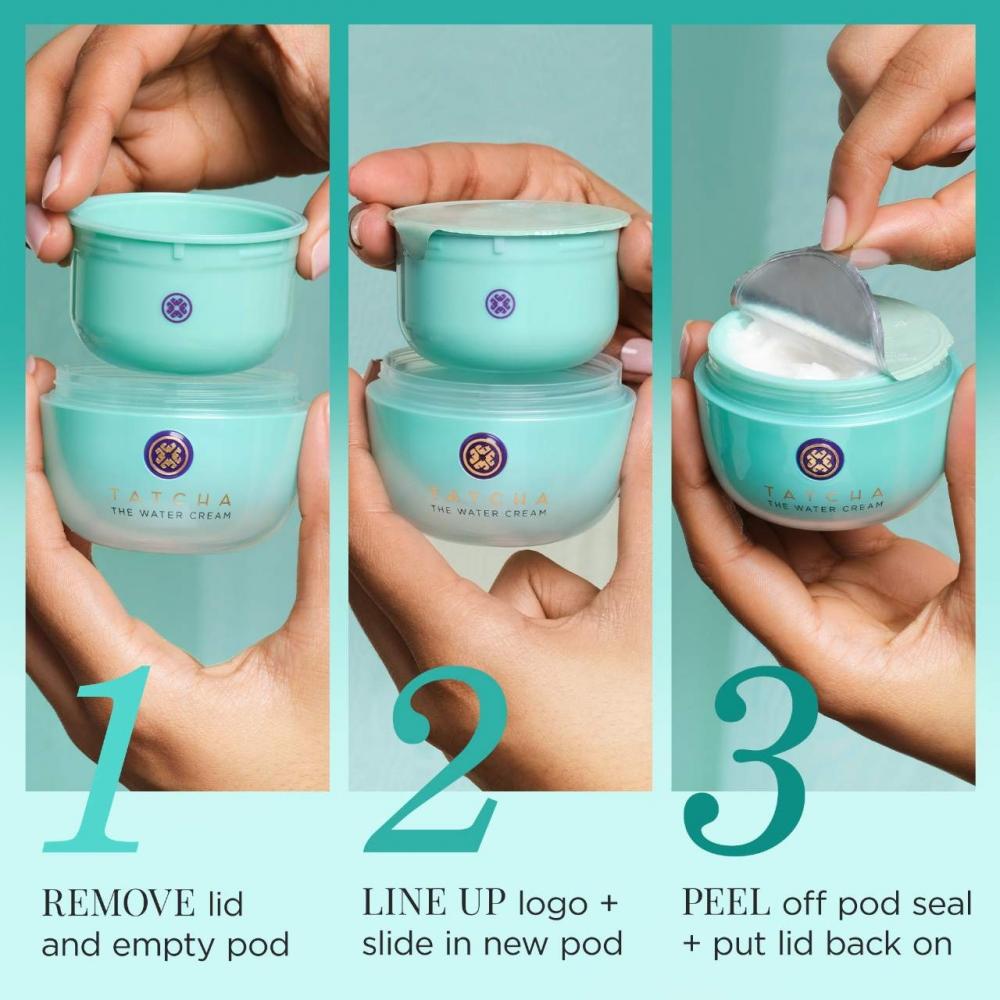 TATCHA
THE WATER CREAM

1

REMOVE lid and empty pod

TATCHA
THE WATER CREAM

2

LINE UP logo + slide in new pod

TATCHA
THE WATER CREAM

3

PEEL off pod seal + put lid back on