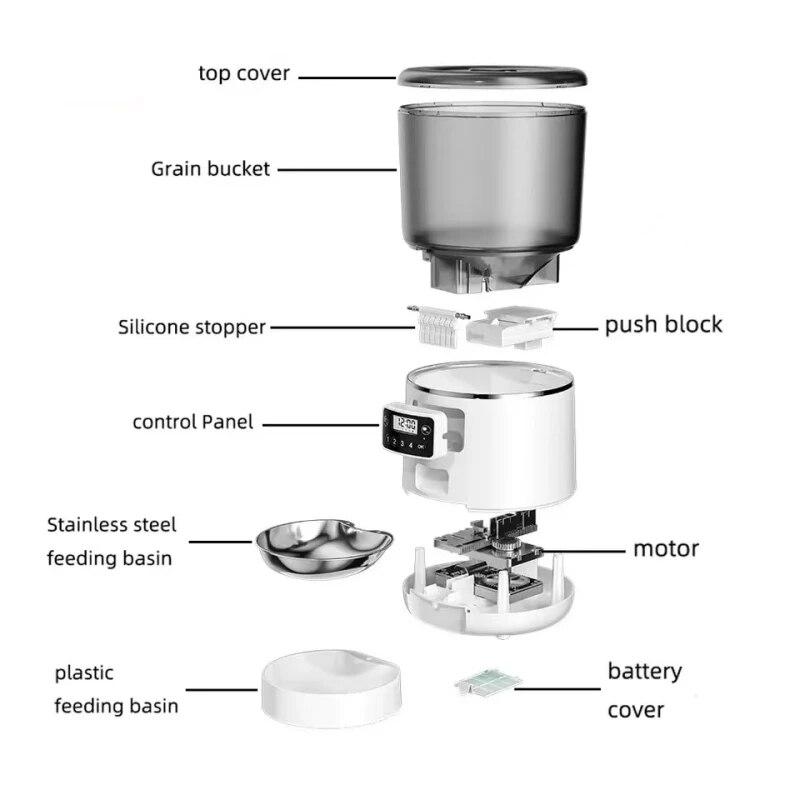 top cover

Grain bucket

Silicone stopper

push block

control Panel

12:00

1 2 3 4 OK

Stainless steel feeding basin

motor

plastic feeding basin

battery cover