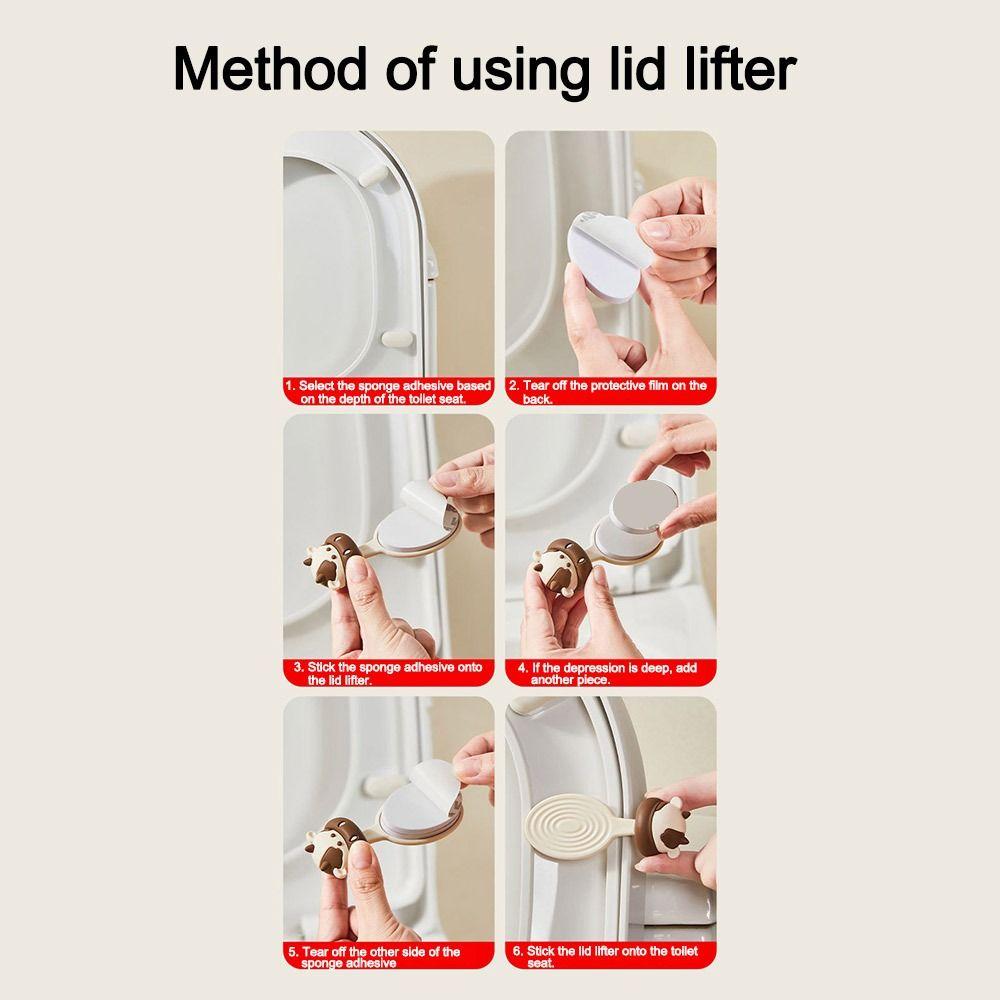 Method of using lid lifter

1. Select the sponge adhesive based on the depth of the toilet seat.

2. Tear off the protective film on the back.

3. Stick the sponge adhesive onto the lid lifter.

4. If the depression is deep, add another piece.

5. Tear off the other side of the sponge adhesive

6. Stick the lid lifter onto the toilet seat.