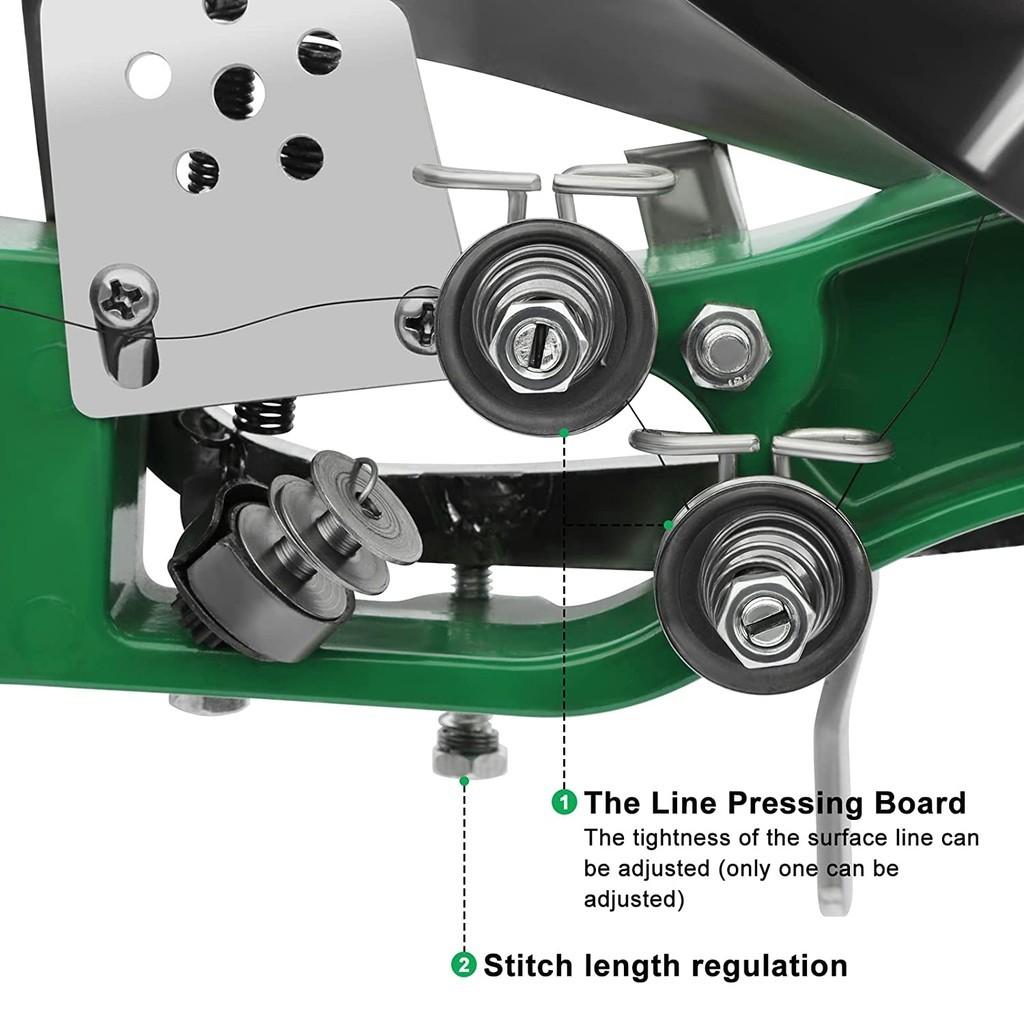 1 The Line Pressing Board
The tightness of the surface line can be adjusted (only one can be adjusted)

2 Stitch length regulation