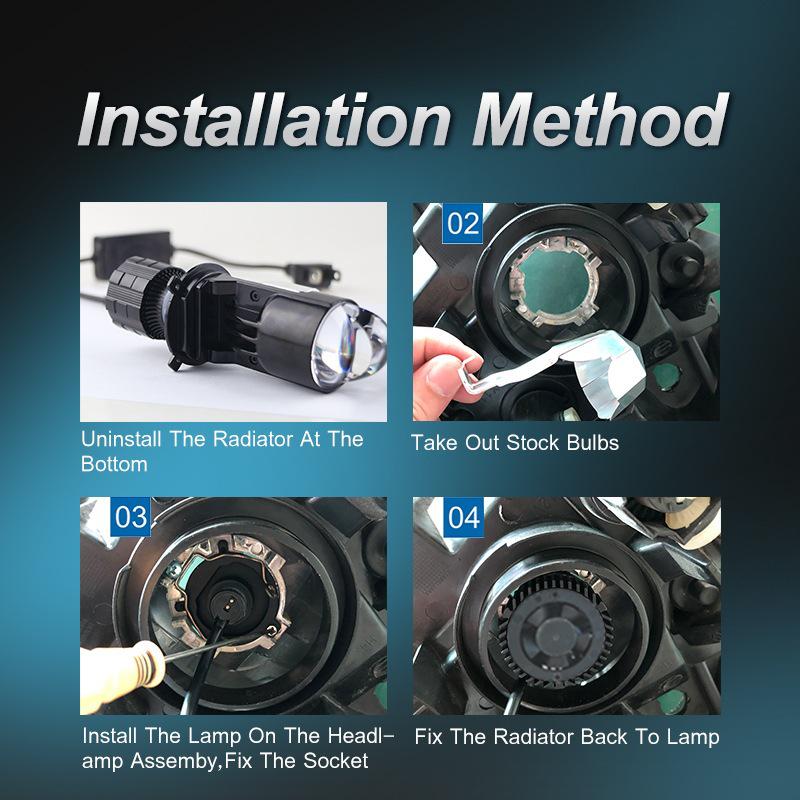 Installation Method

Uninstall The Radiator At The Bottom

02

Take Out Stock Bulbs

03

Install The Lamp On The Headlamp Assemby,Fix The Socket

04

Fix The Radiator Back To Lamp