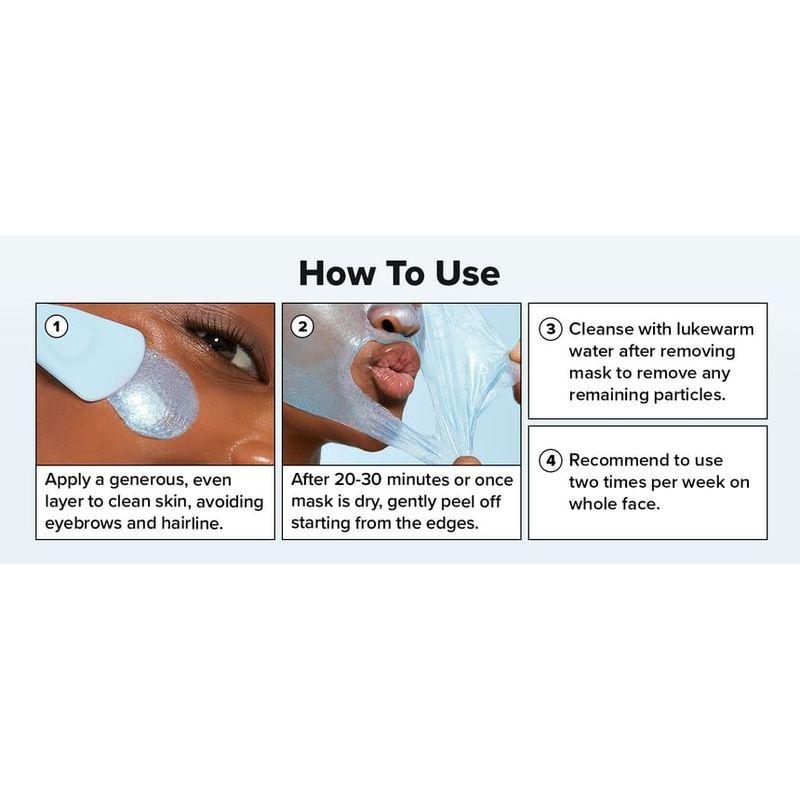 How To Use

1

Apply a generous, even layer to clean skin, avoiding eyebrows and hairline.

2

After 20-30 minutes or once mask is dry, gently peel off starting from the edges.

3 Cleanse with lukewarm water after removing mask to remove any remaining particles.

4 Recommend to use two times per week on whole face.