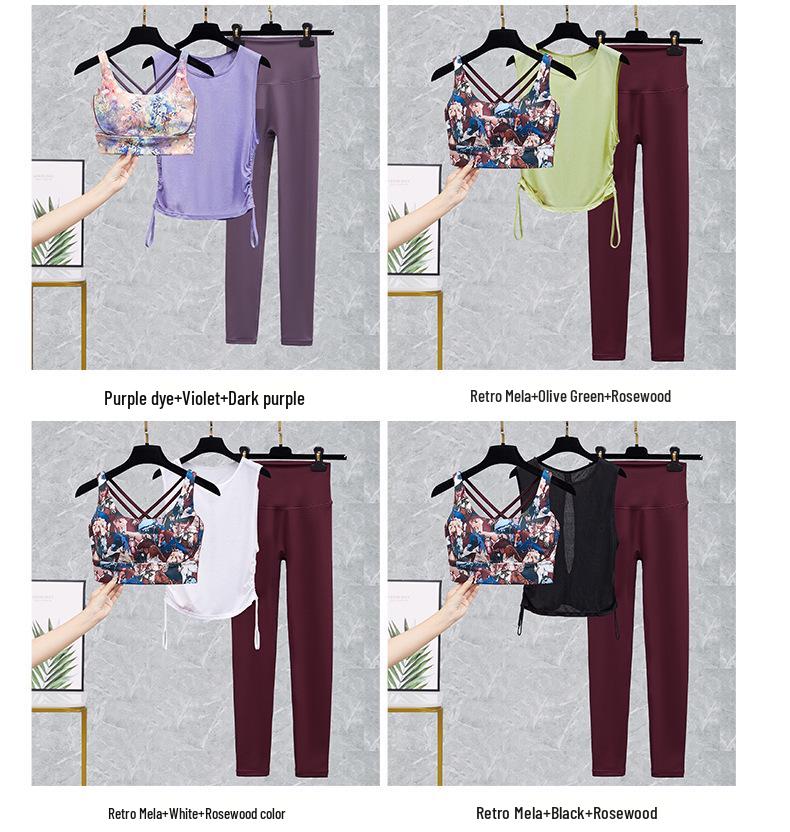 Purple dye+Violet+Dark purple

Retro Mela+Olive Green+Rosewood

Retro Mela+White+Rosewood color

Retro Mela+Black+Rosewood