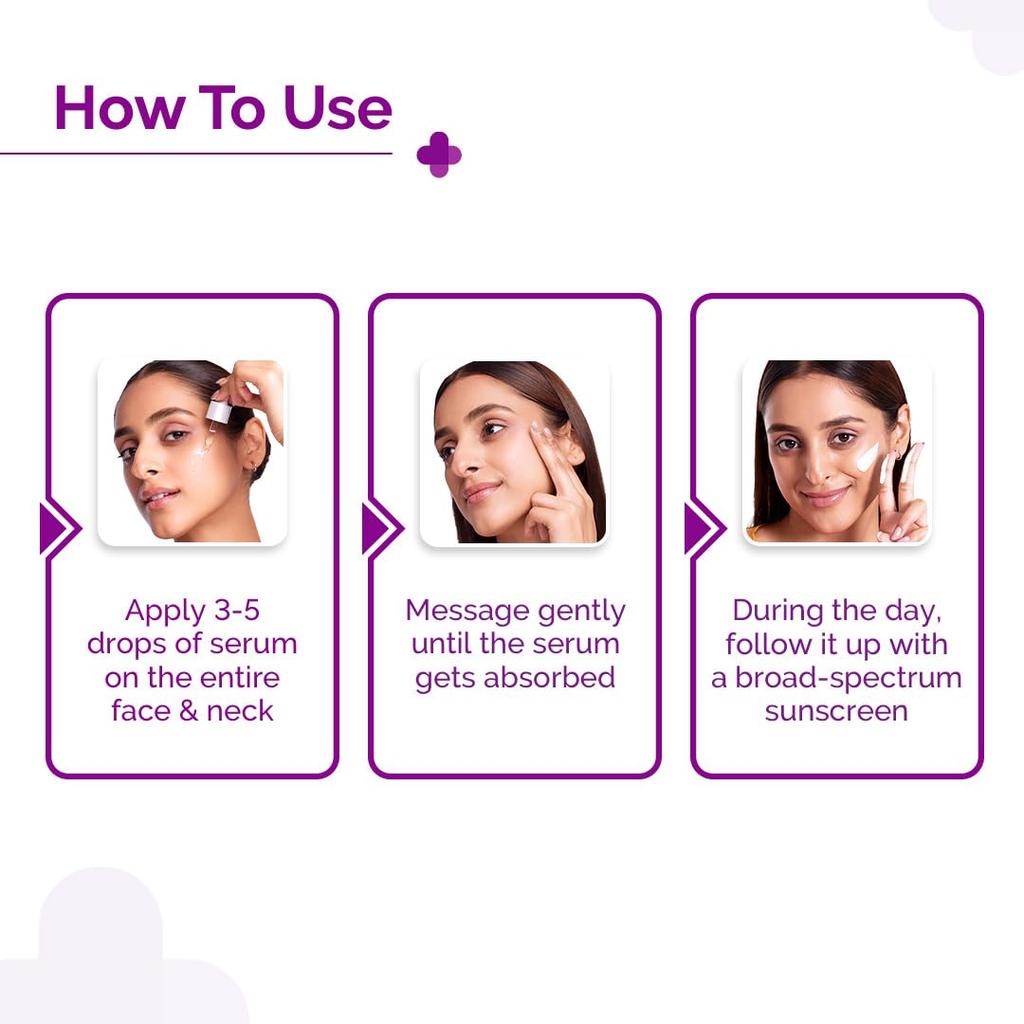 How To Use

Apply 3-5 drops of serum on the entire face & neck

Message gently until the serum gets absorbed

During the day, follow it up with a broad-spectrum sunscreen