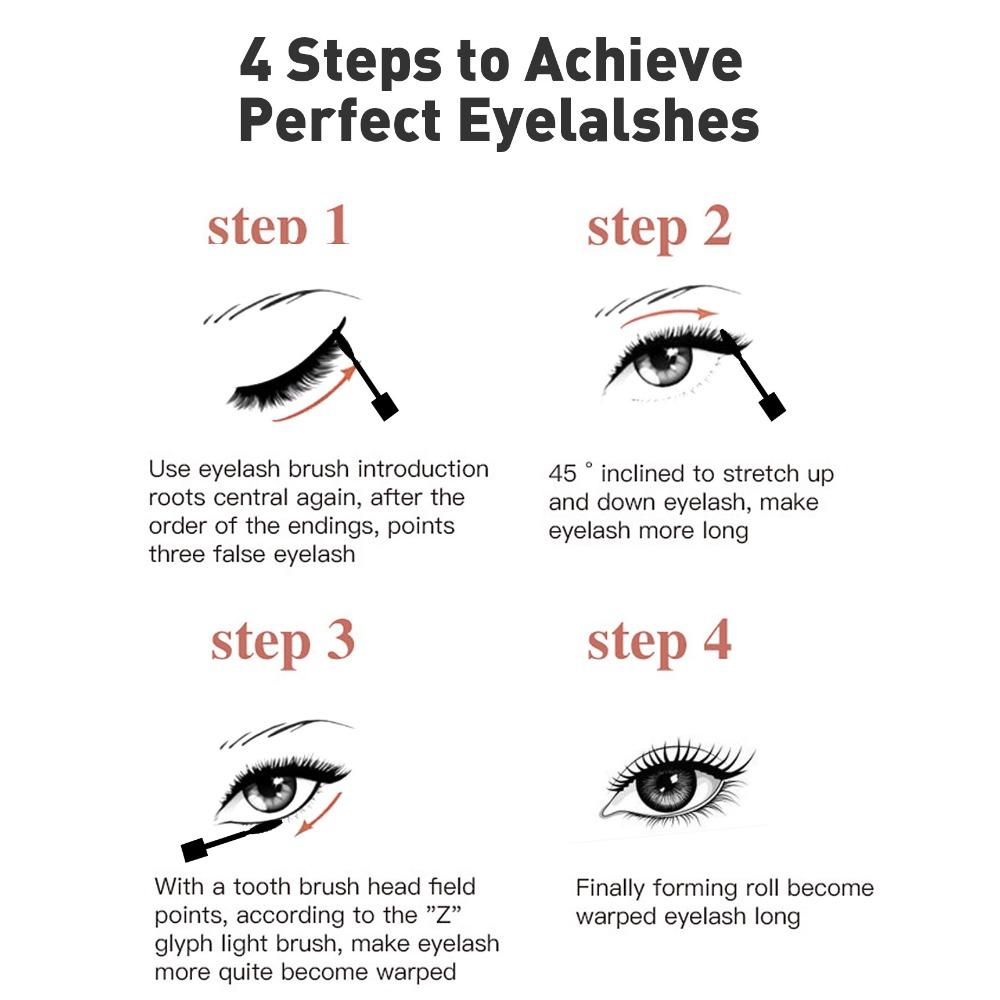 4 Steps to Achieve Perfect Eyelalshes

step 1

Use eyelash brush introduction roots central again, after the order of the endings, points three false eyelash

step 2

45 ° inclined to stretch up and down eyelash, make eyelash more long

step 3

With a tooth brush head field points, according to the "Z" glyph light brush, make eyelash more quite become warped

step 4

Finally forming roll become warped eyelash long