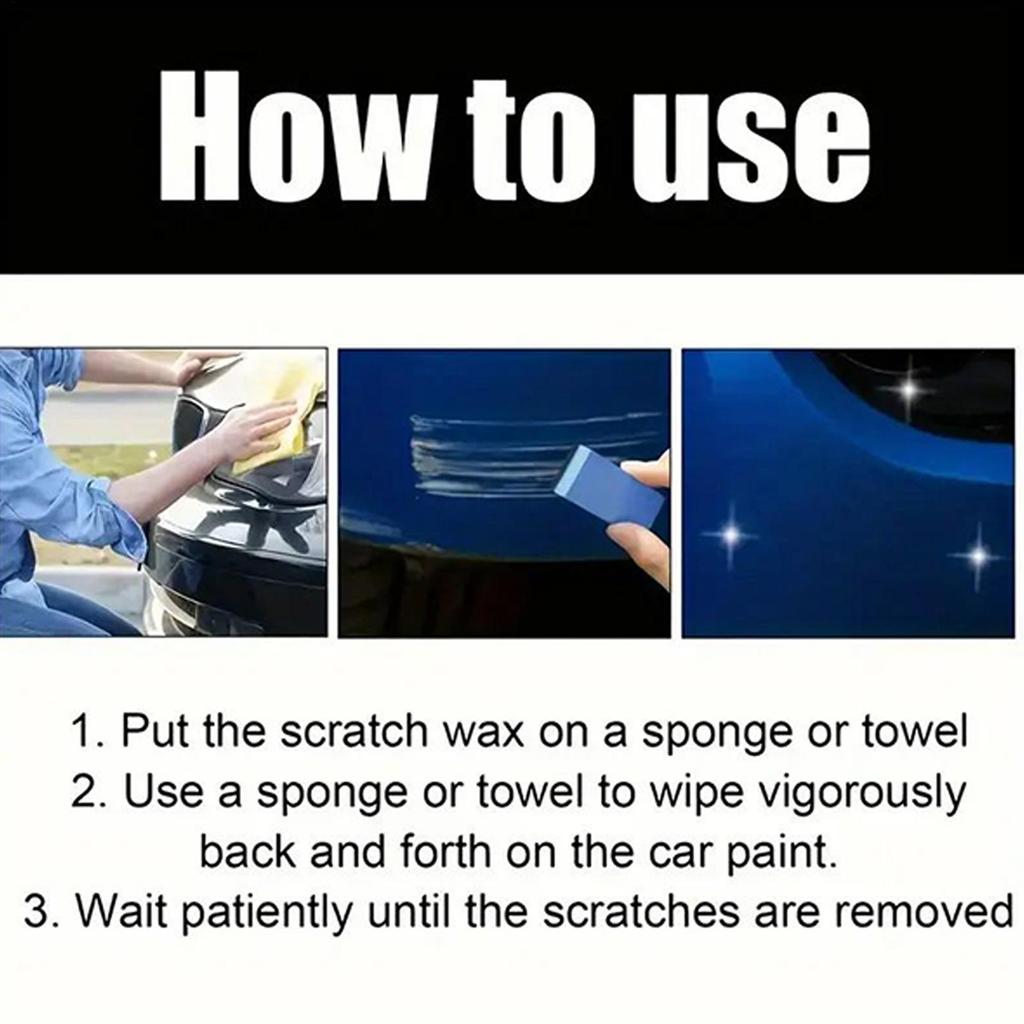 How to use

1. Put the scratch wax on a sponge or towel
2. Use a sponge or towel to wipe vigorously back and forth on the car paint.
3. Wait patiently until the scratches are removed