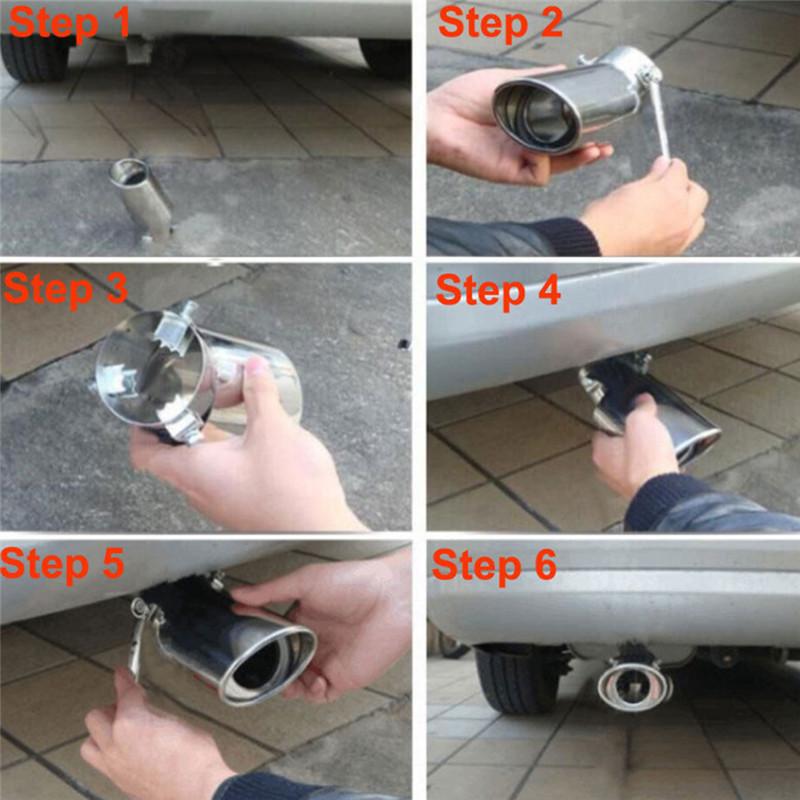 Step 1

Step 2

Step 3

Step 4

Step 5

Step 6