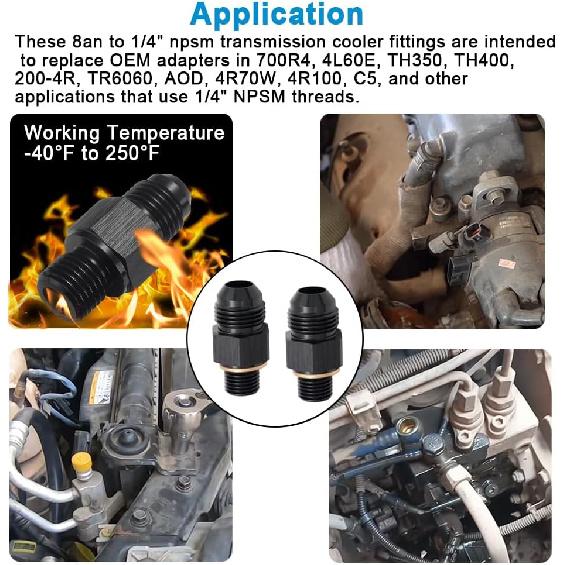 Application

These 8an to 1/4" npsm transmission cooler fittings are intended to replace OEM adapters in 700R4, 4L60E, TH350, TH400, 200-4R, TR6060, AOD, 4R70W, 4R100, C5, and other applications that use 1/4" NPSM threads.

Working Temperature -40°F to 250°F