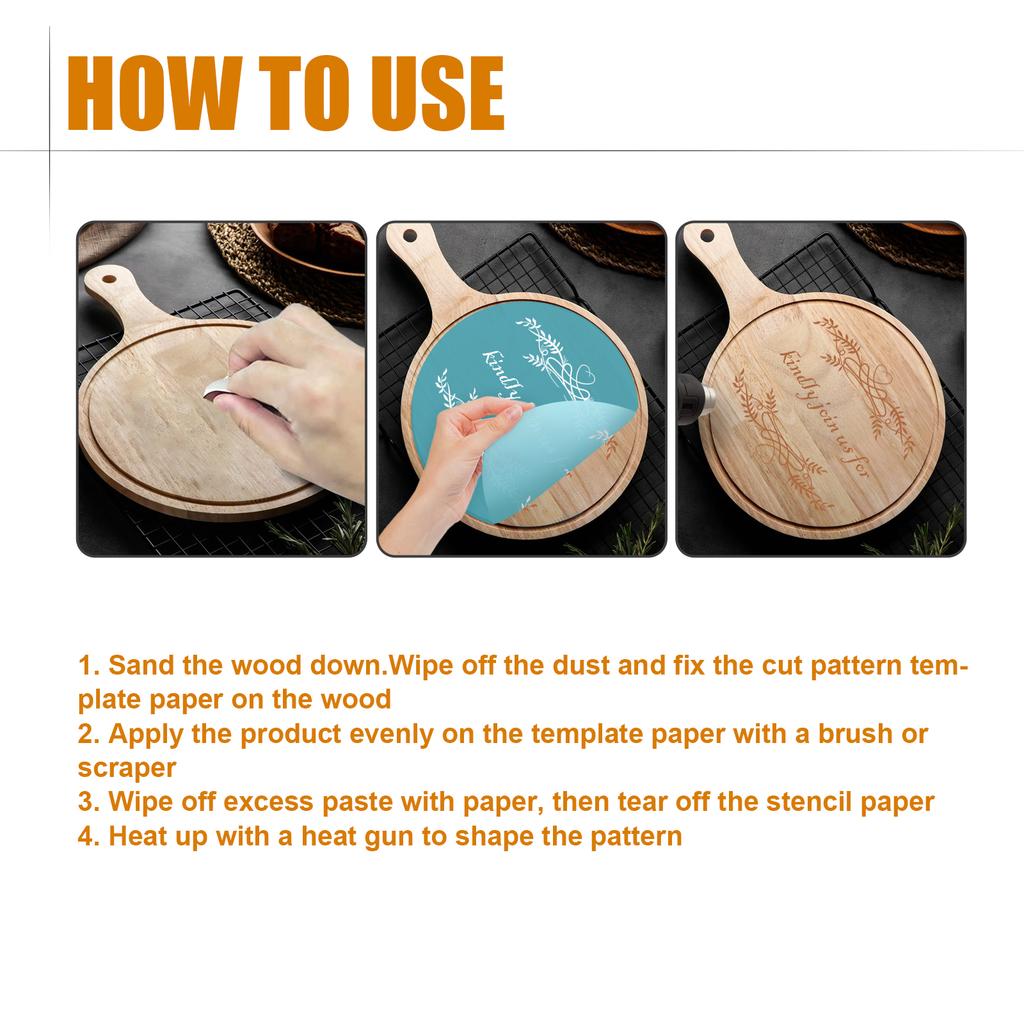 HOW TO USE

kindly

kindly join us for

1. Sand the wood down.Wipe off the dust and fix the cut pattern template paper on the wood
2. Apply the product evenly on the template paper with a brush or scraper
3. Wipe off excess paste with paper, then tear off the stencil paper
4. Heat up with a heat gun to shape the pattern