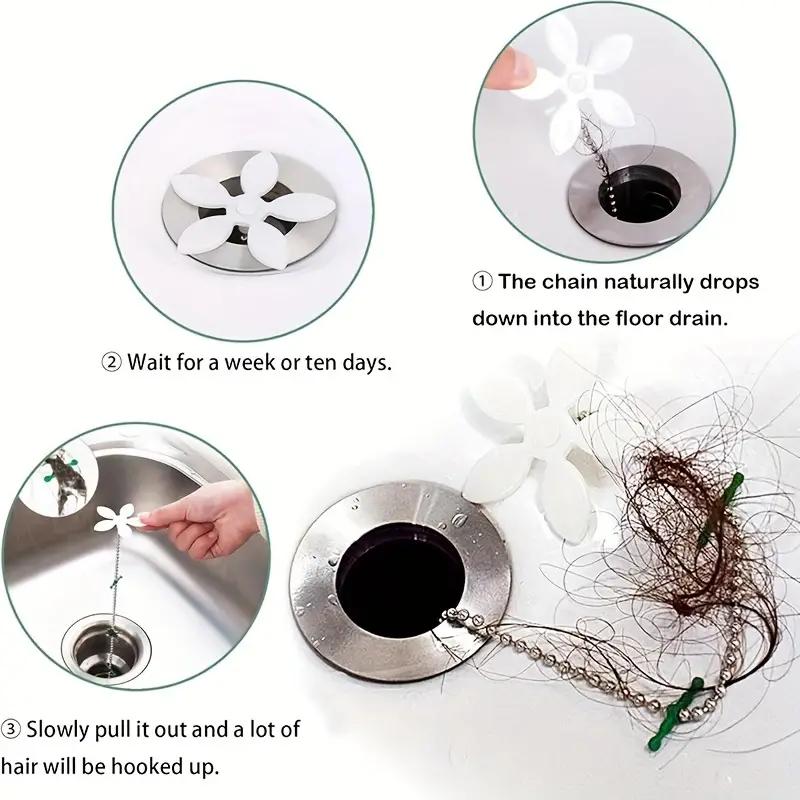 ① The chain naturally drops down into the floor drain.

② Wait for a week or ten days.

③ Slowly pull it out and a lot of hair will be hooked up.