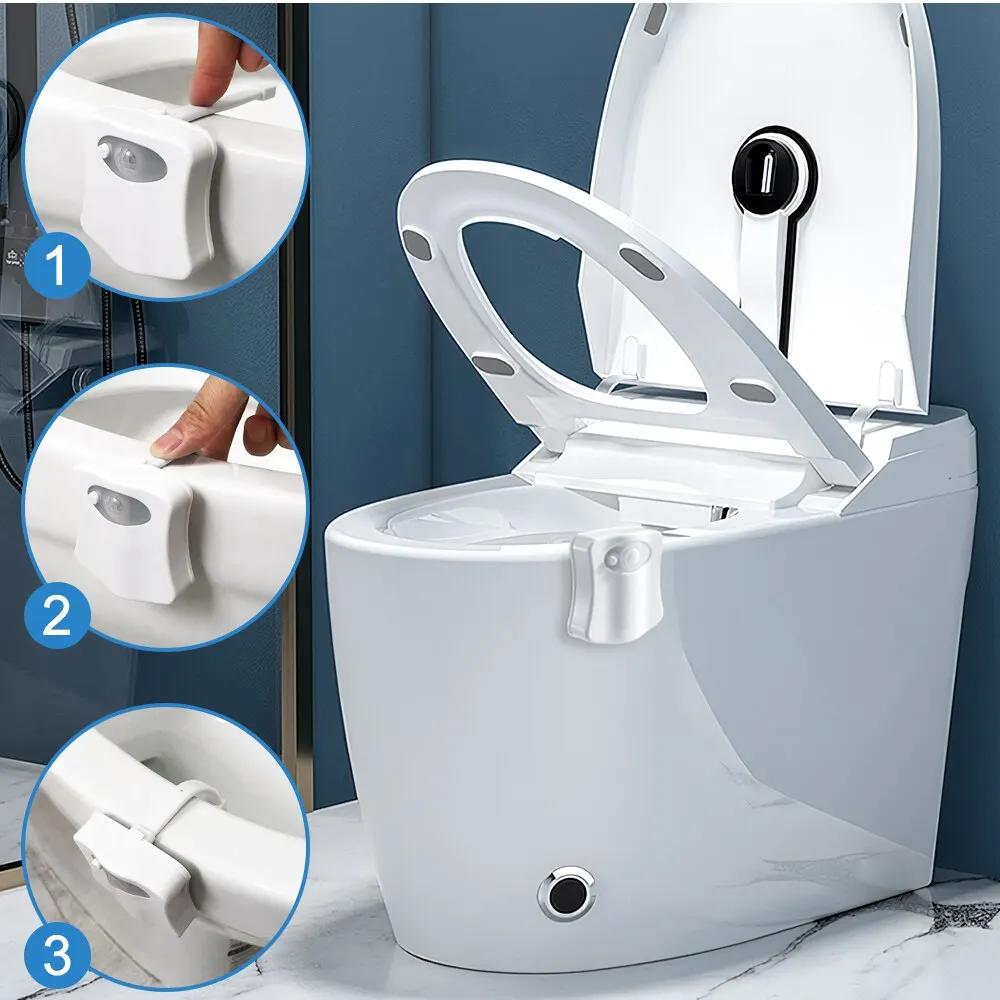 1

2

3