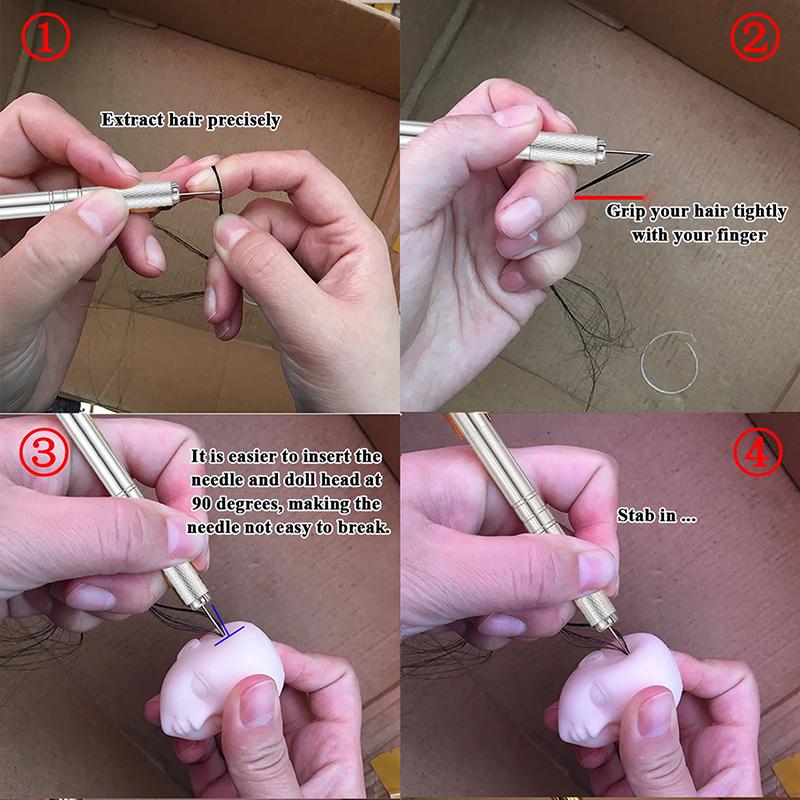 ①

Extract hair precisely

②

Grip your hair tightly with your finger

③

It is easier to insert the needle and doll head at 90 degrees, making the needle not easy to break.

④

Stab in ...