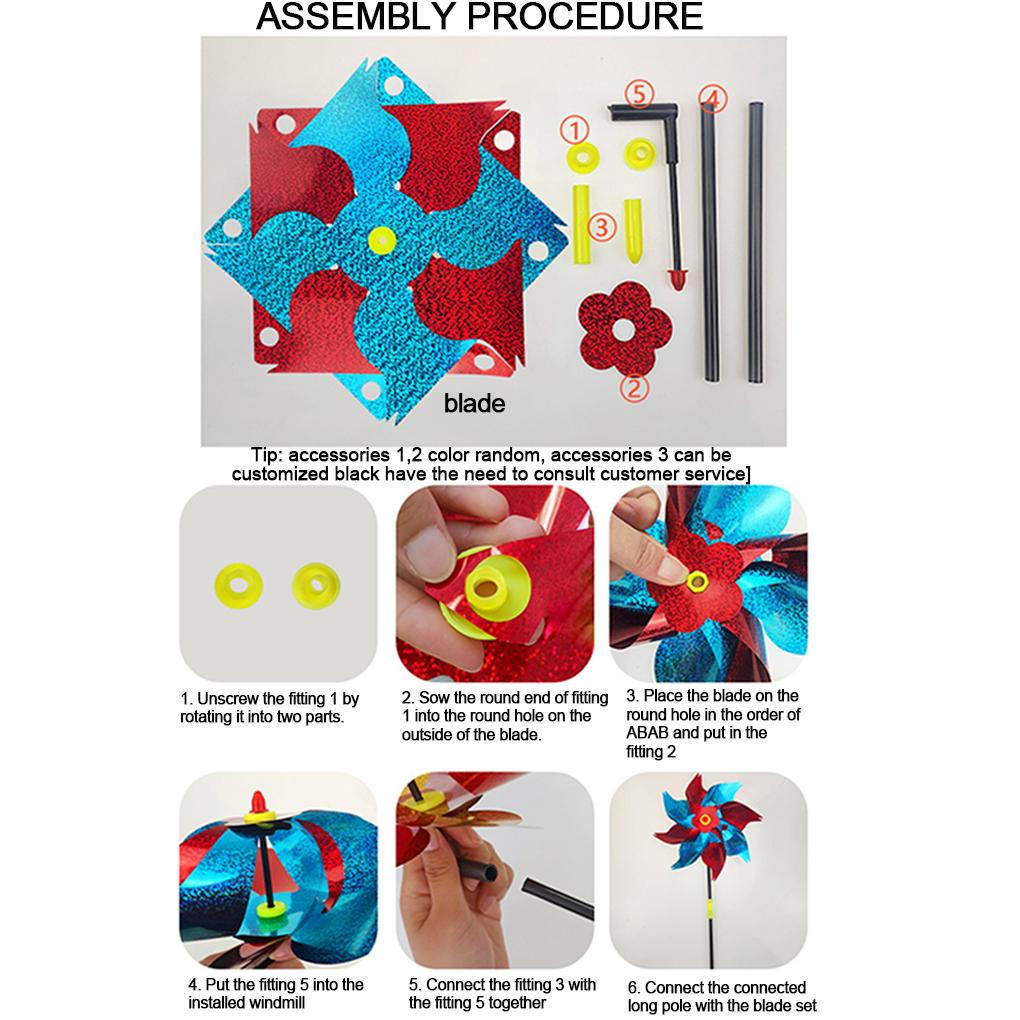 ASSEMBLY PROCEDURE

①

⑤

④

③

②

blade

Tip: accessories 1,2 color random, accessories 3 can be customized black have the need to consult customer service]

1. Unscrew the fitting 1 by rotating it into two parts.

2. Sow the round end of fitting 1 into the round hole on the outside of the blade.

3. Place the blade on the round hole in the order of ABAB and put in the fitting 2

4. Put the fitting 5 into the installed windmill

5. Connect the fitting 3 with the fitting 5 together

6. Connect the connected long pole with the blade set