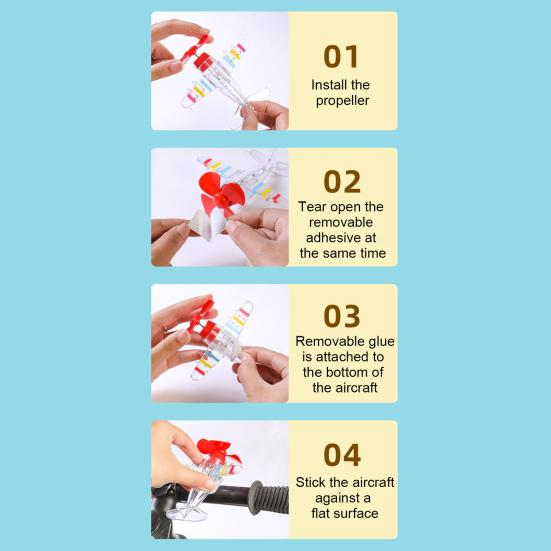 01

Install the propeller

02

Tear open the removable adhesive at the same time

03

Removable glue is attached to the bottom of the aircraft

04

Stick the aircraft against a flat surface