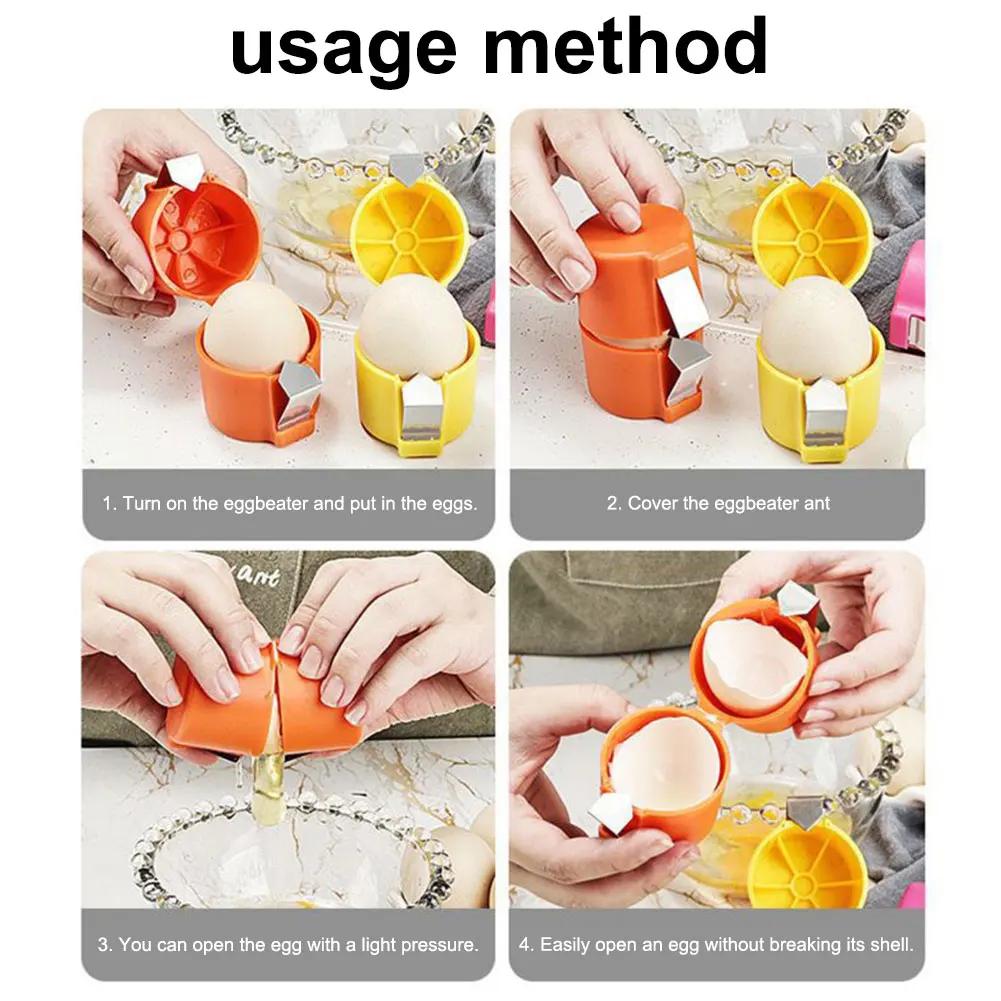 usage method

1. Turn on the eggbeater and put in the eggs.

2. Cover the eggbeater ant

ant

3. You can open the egg with a light pressure.

4. Easily open an egg without breaking its shell.