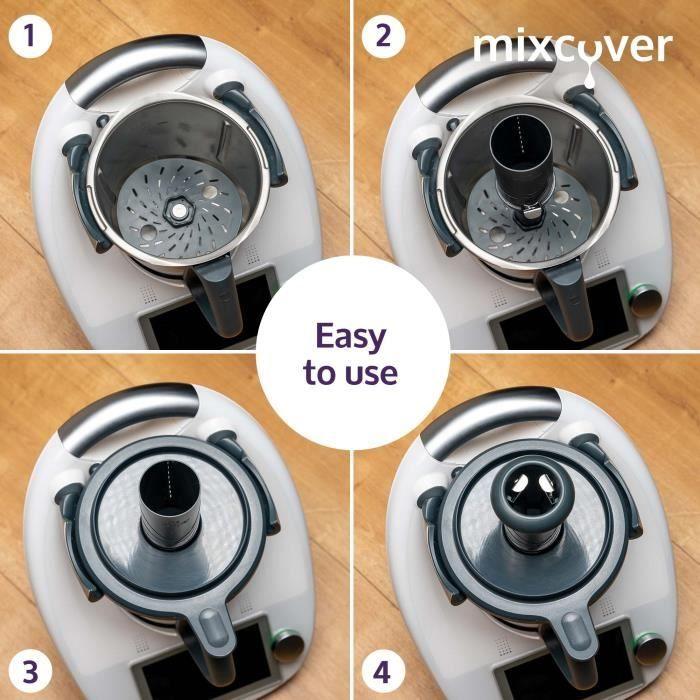 1

2

mixcover

Easy to use

3

4