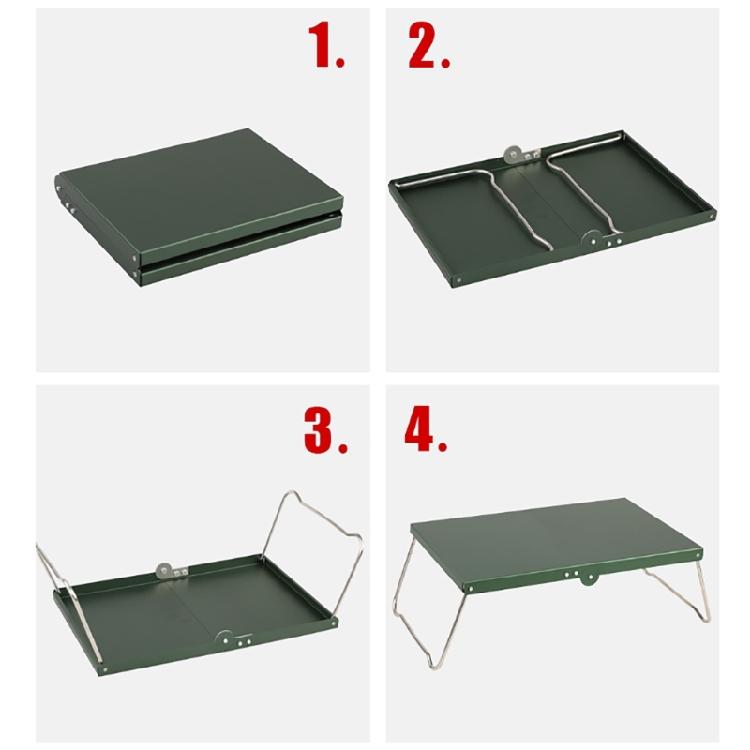 1.

2.

3.

4.