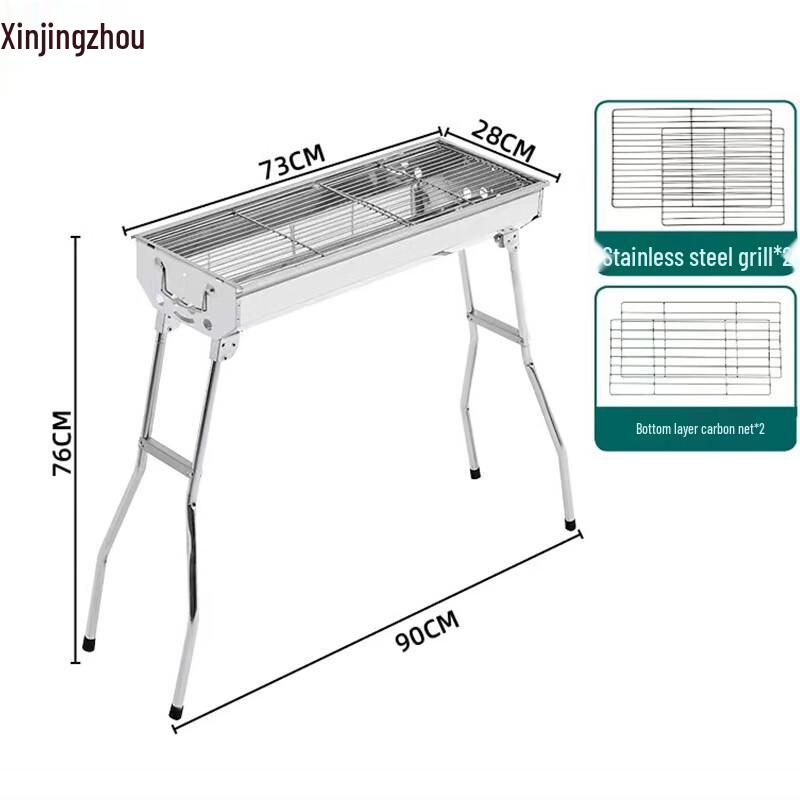 Xinjingzhou

73CM

28CM

76CM

90CM

Stainless steel grill*2

Bottom layer carbon net*2