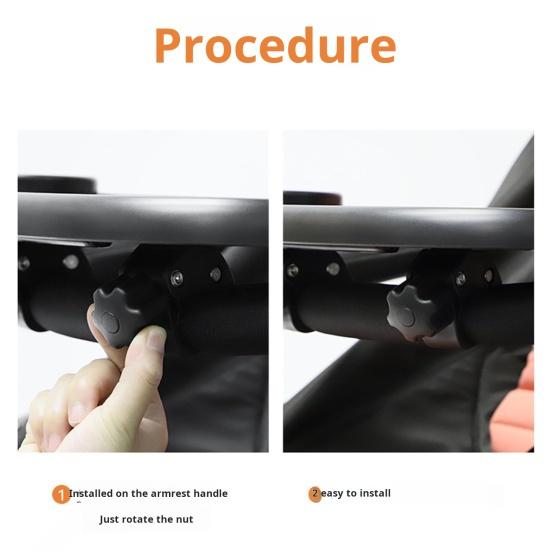 Procedure

1 Installed on the armrest handle

Just rotate the nut

2 easy to install