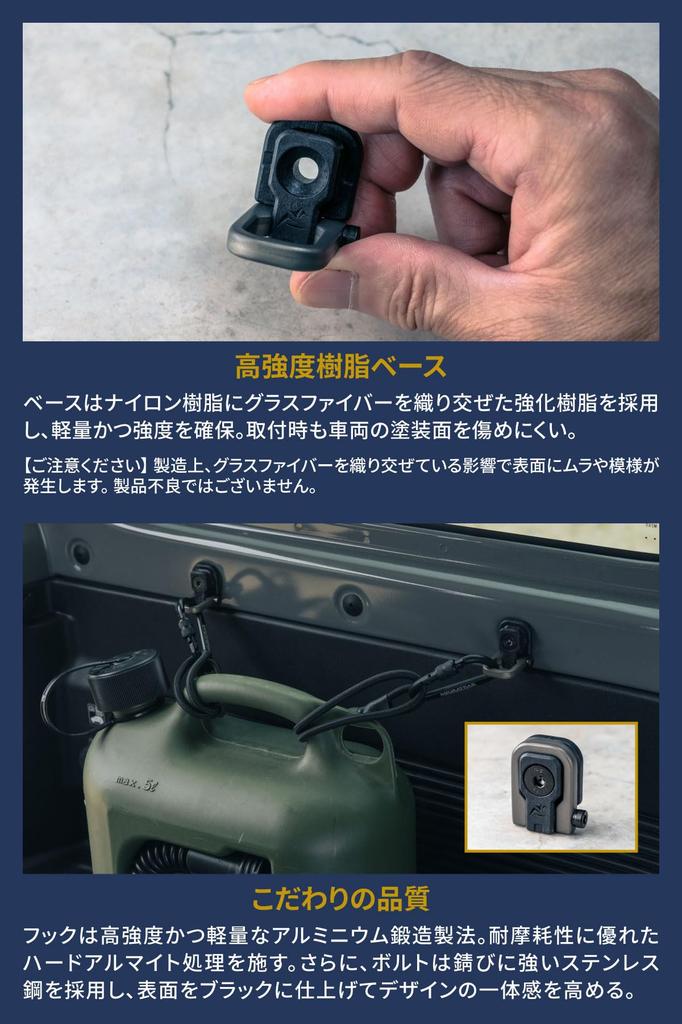 高強度樹脂ベース

ベースはナイロン樹脂にグラスファイバーを織り交ぜた強化樹脂を採用し、軽量かつ強度を確保。取付時も車両の塗装面を傷めにくい。

【ご注意ください】製造上、グラスファイバーを織り交ぜている影響で表面にムラや模様が発生します。製品不良ではございません。

max. 5ℓ

こだわりの品質

フックは高強度かつ軽量なアルミニウム鍛造製法。耐摩耗性に優れたハードアルマイト処理を施す。さらに、ボルトは錆びに強いステンレス鋼を採用し、表面をブラックに仕上げてデザインの一体感を高める。