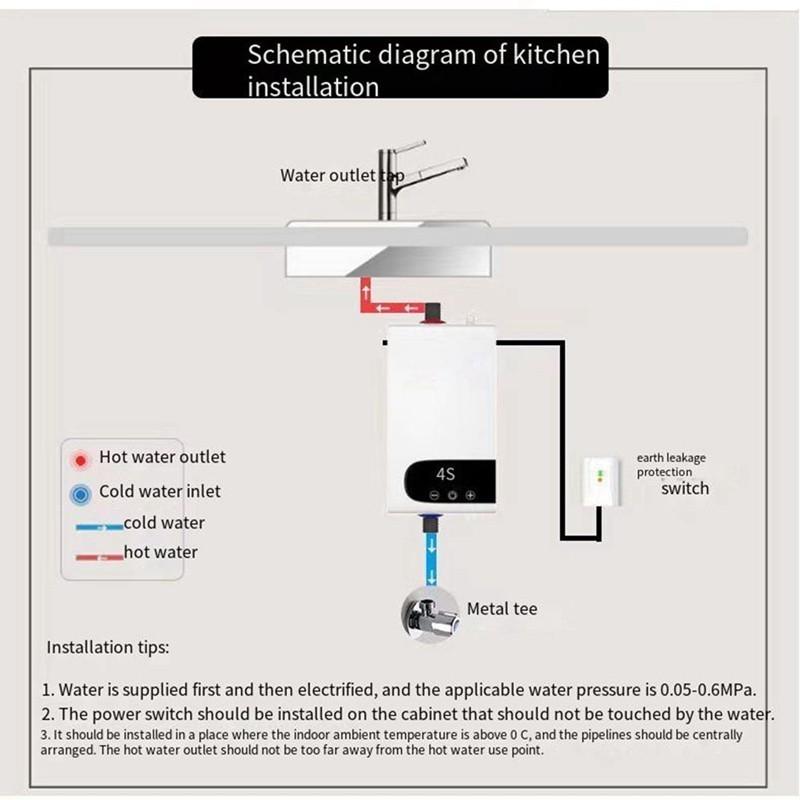 Schematic diagram of kitchen installation

Water outlet tap

Hot water outlet
Cold water inlet
cold water
hot water

4S

earth leakage protection switch

Metal tee

Installation tips:

1. Water is supplied first and then electrified, and the applicable water pressure is 0.05-0.6MPa.
2. The power switch should be installed on the cabinet that should not be touched by the water.
3. It should be installed in a place where the indoor ambient temperature is above 0 C, and the pipelines should be centrally arranged. The hot water outlet should not be too far away from the hot water use point.